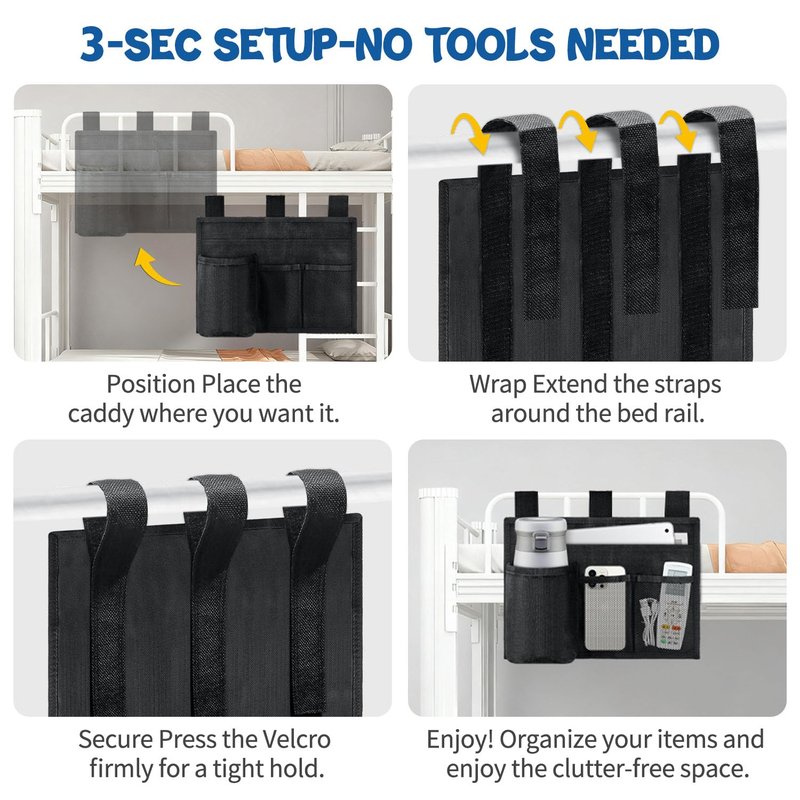 3-SEC SETUP-NO TOOLS NEEDED

Position Place the caddy where you want it.

Wrap Extend the straps around the bed rail.

Secure Press the Velcro firmly for a tight hold.

Enjoy! Organize your items and enjoy the clutter-free space.