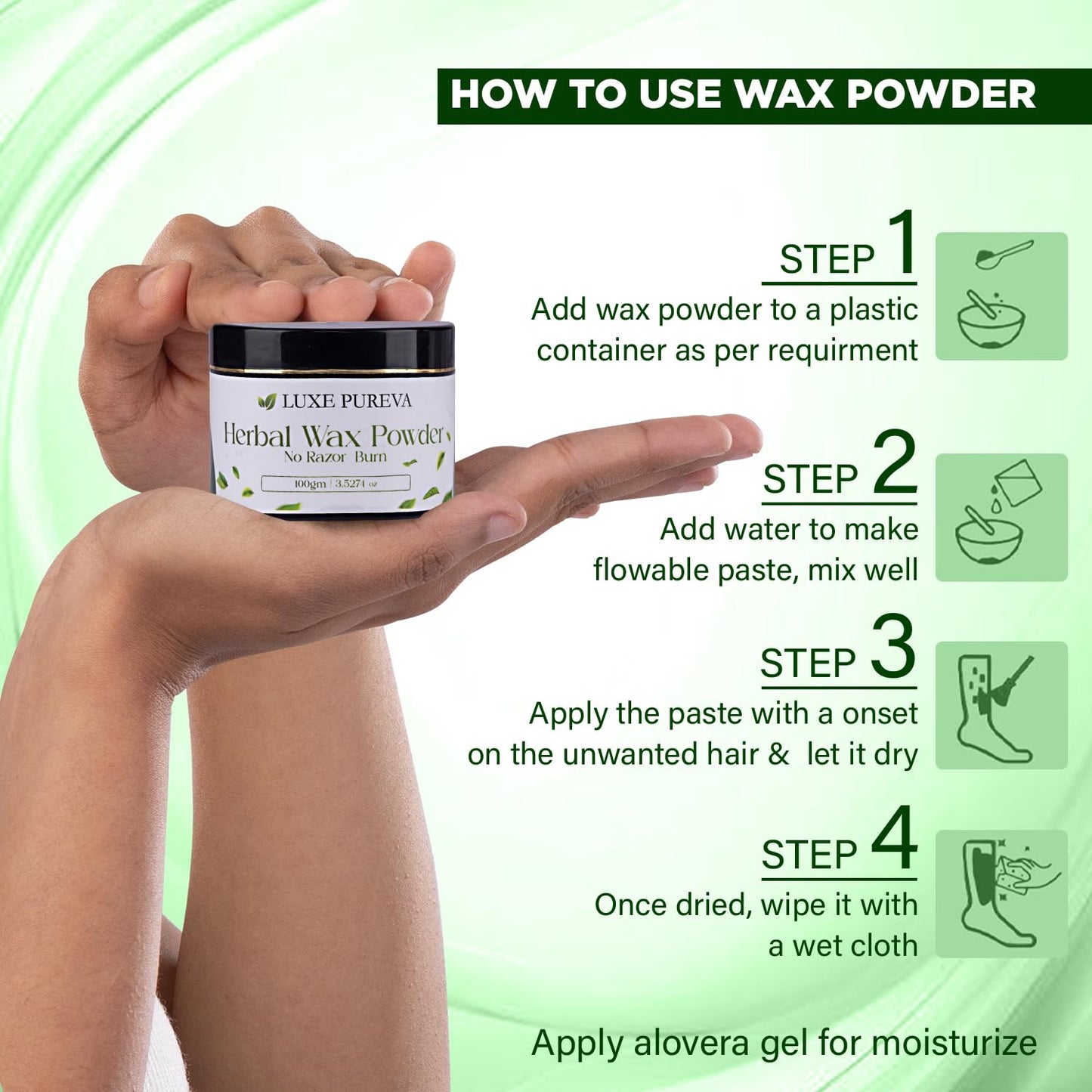 HOW TO USE WAX POWDER

LUXE PUREVA
Herbal Wax Powder
No Razor Burn
100gm | 3.5274 oz

STEP 1
Add wax powder to a plastic container as per requirment

STEP 2
Add water to make flowable paste, mix well

STEP 3
Apply the paste with a onset on the unwanted hair & let it dry

STEP 4
Once dried, wipe it with a wet cloth

Apply alovera gel for moisturize