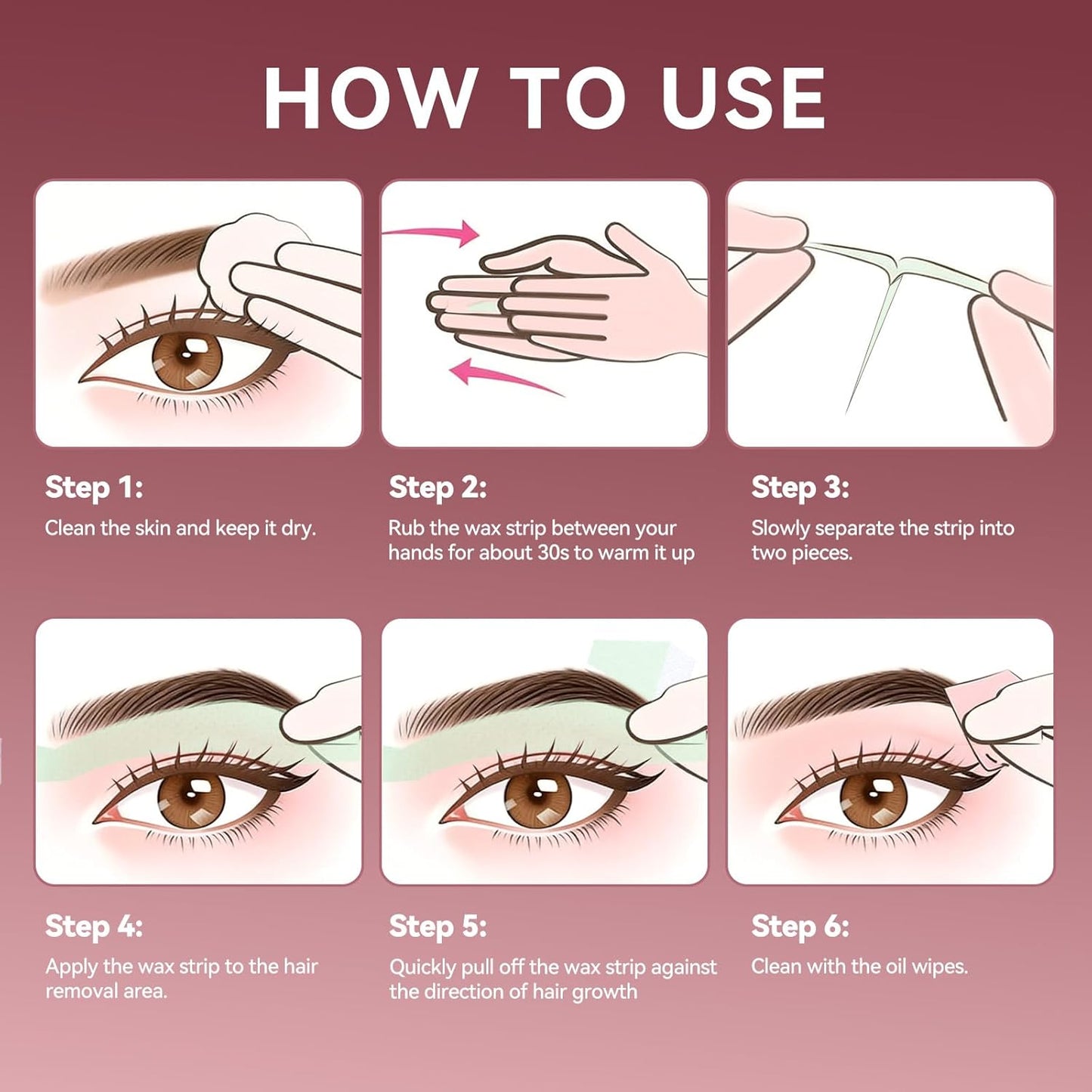 HOW TO USE

Step 1:
Clean the skin and keep it dry.

Step 2:
Rub the wax strip between your hands for about 30s to warm it up

Step 3:
Slowly separate the strip into two pieces.

Step 4:
Apply the wax strip to the hair removal area.

Step 5:
Quickly pull off the wax strip against the direction of hair growth

Step 6:
Clean with the oil wipes.