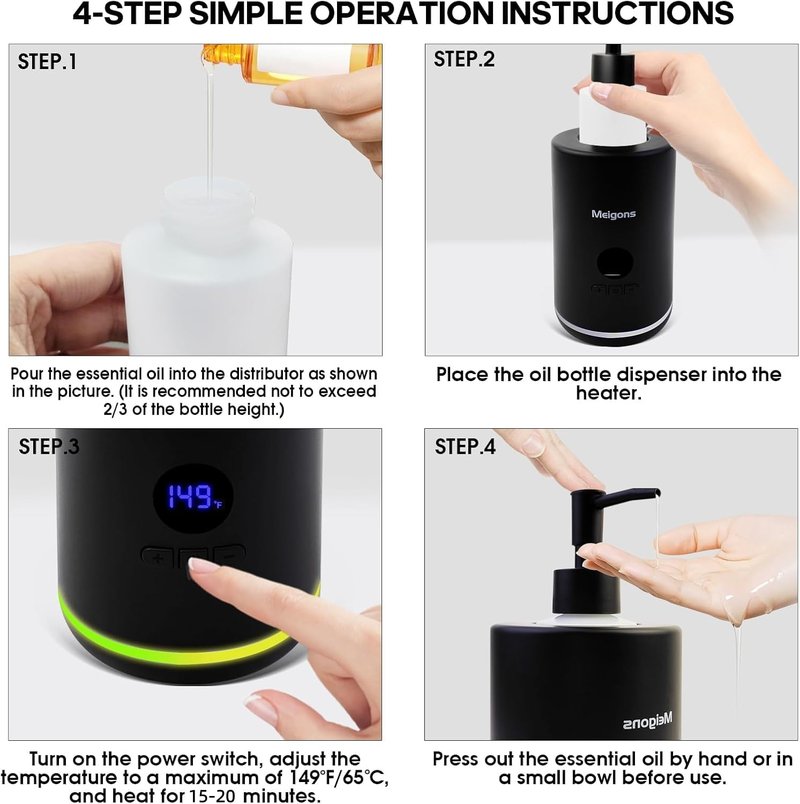 4-STEP SIMPLE OPERATION INSTRUCTIONS

STEP.1

Pour the essential oil into the distributor as shown in the picture. (It is recommended not to exceed 2/3 of the bottle height.)

STEP.2

Meigons

Place the oil bottle dispenser into the heater.

STEP.3

149°F

+

-

Turn on the power switch, adjust the temperature to a maximum of 149°F/65°C, and heat for 15-20 minutes.

STEP.4

Meigons

Press out the essential oil by hand or in a small bowl before use.