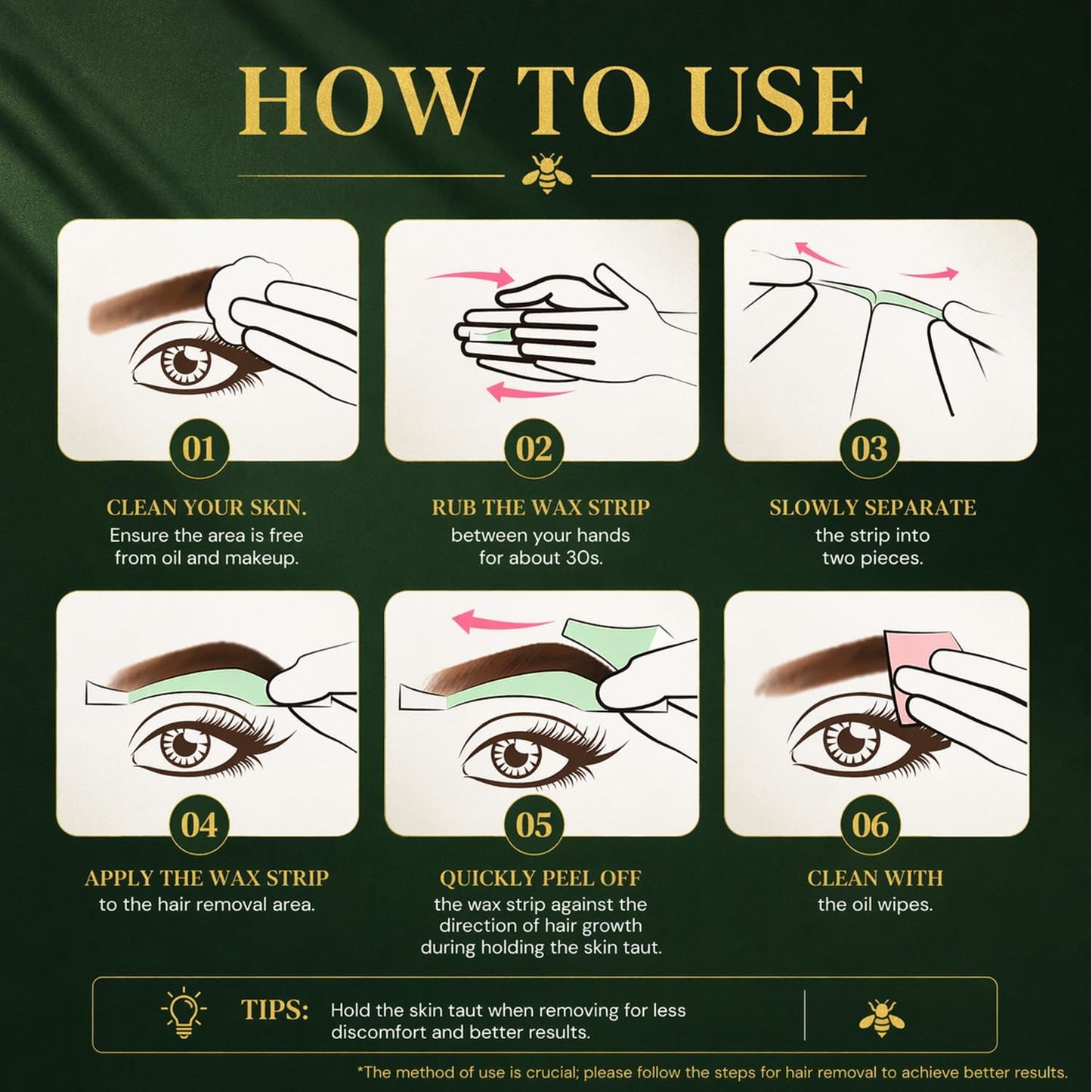 HOW TO USE

01

CLEAN YOUR SKIN.
Ensure the area is free from oil and makeup.

02

RUB THE WAX STRIP
between your hands for about 30s.

03

SLOWLY SEPARATE
the strip into two pieces.

04

APPLY THE WAX STRIP
to the hair removal area.

05

QUICKLY PEEL OFF
the wax strip against the direction of hair growth during holding the skin taut.

06

CLEAN WITH
the oil wipes.

TIPS: Hold the skin taut when removing for less discomfort and better results.

*The method of use is crucial; please follow the steps for hair removal to achieve better results.