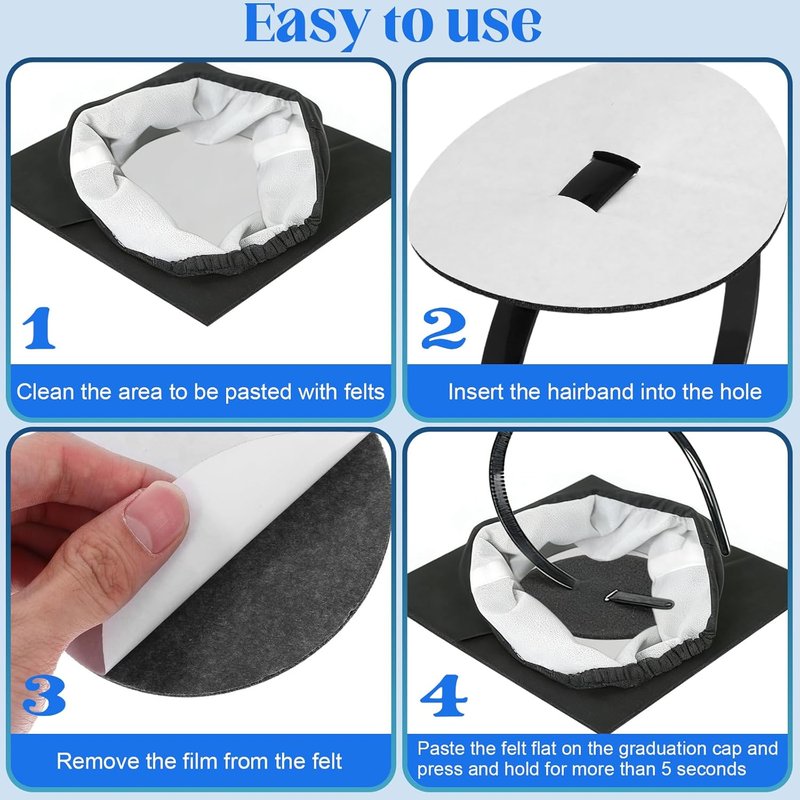 Easy to use

1

Clean the area to be pasted with felts

2

Insert the hairband into the hole

3

Remove the film from the felt

4

Paste the felt flat on the graduation cap and press and hold for more than 5 seconds