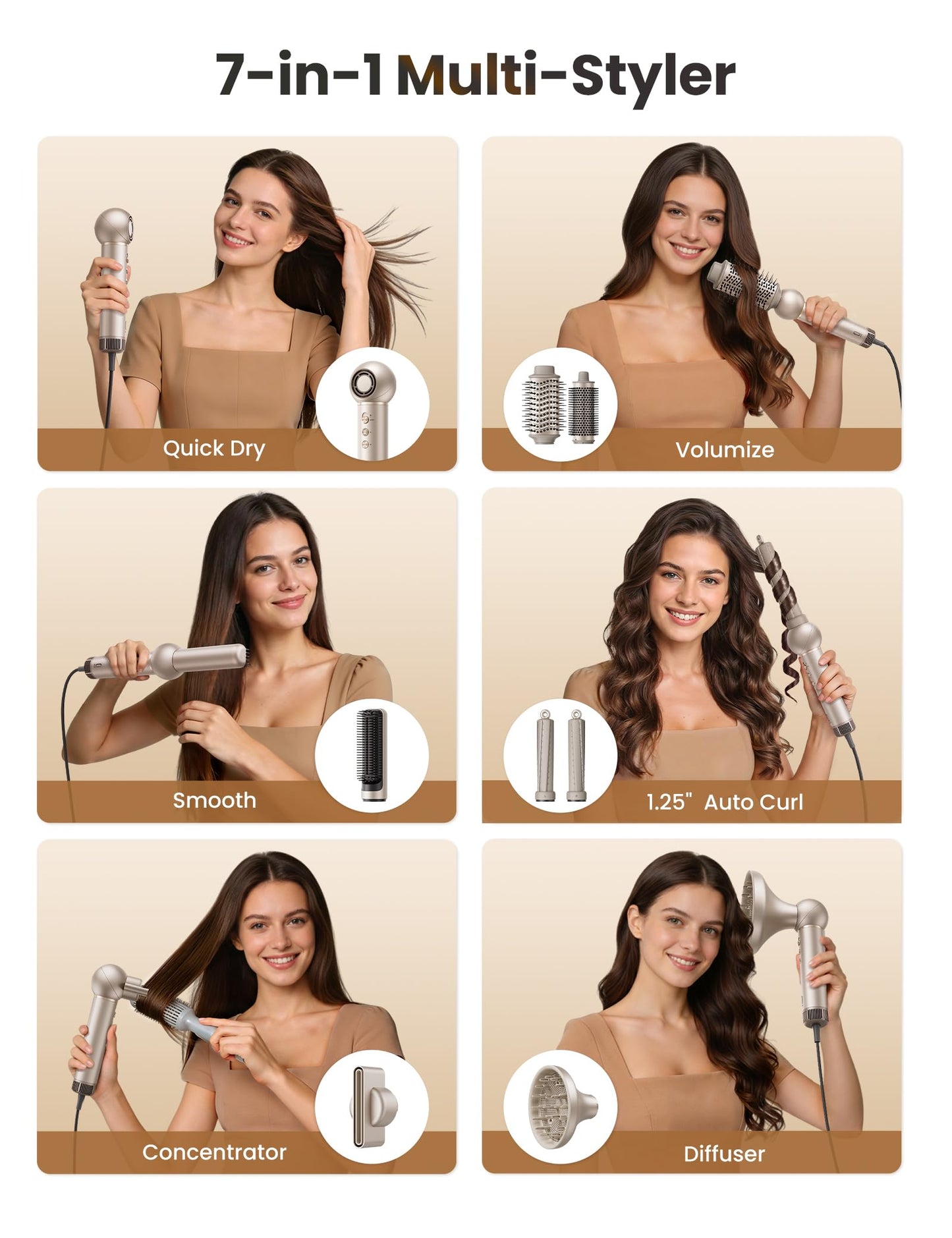 7-in-1 Multi-Styler

Quick Dry

Volumize

Smooth

1.25" Auto Curl

Concentrator

Diffuser