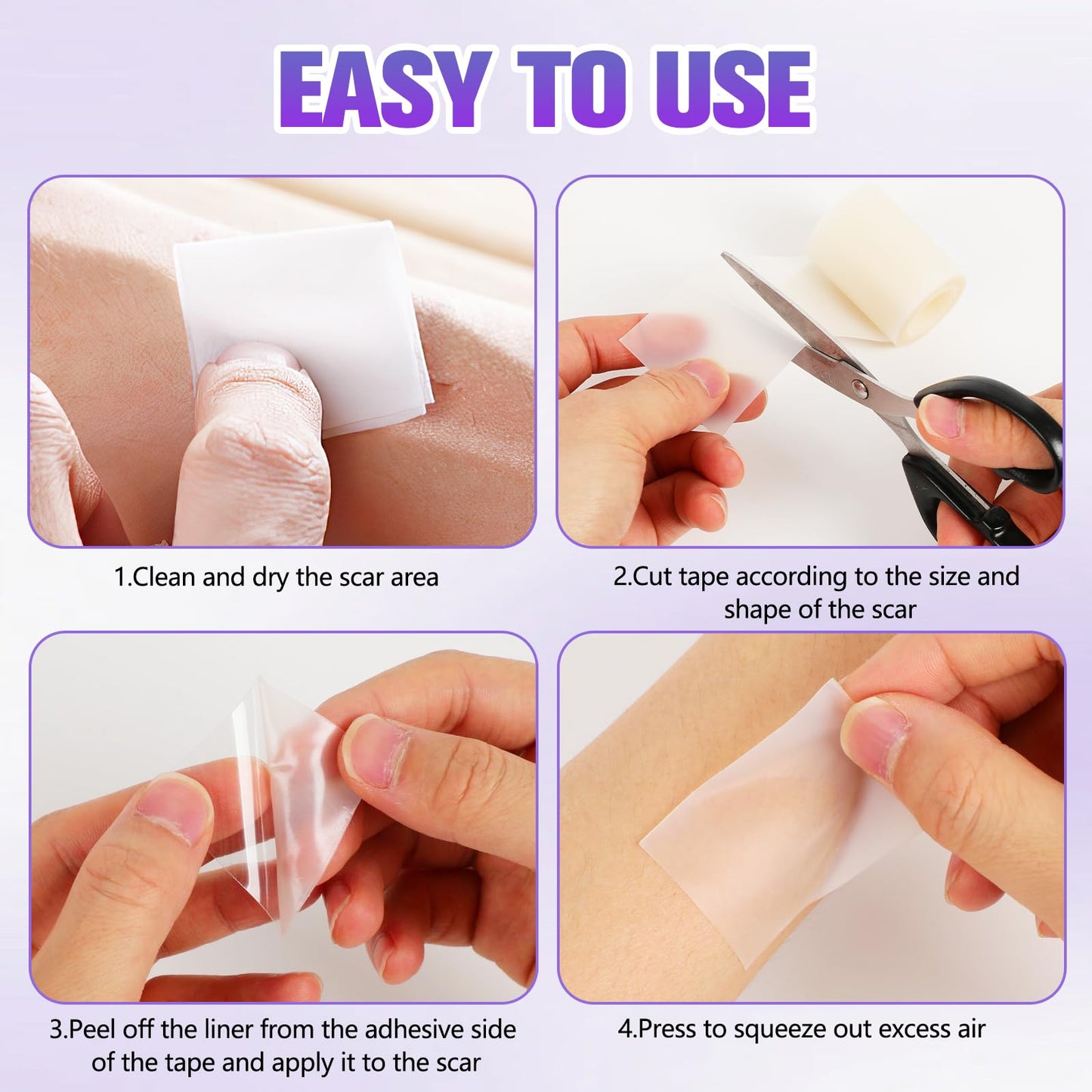 EASY TO USE

1.Clean and dry the scar area

2.Cut tape according to the size and shape of the scar

3.Peel off the liner from the adhesive side of the tape and apply it to the scar

4.Press to squeeze out excess air