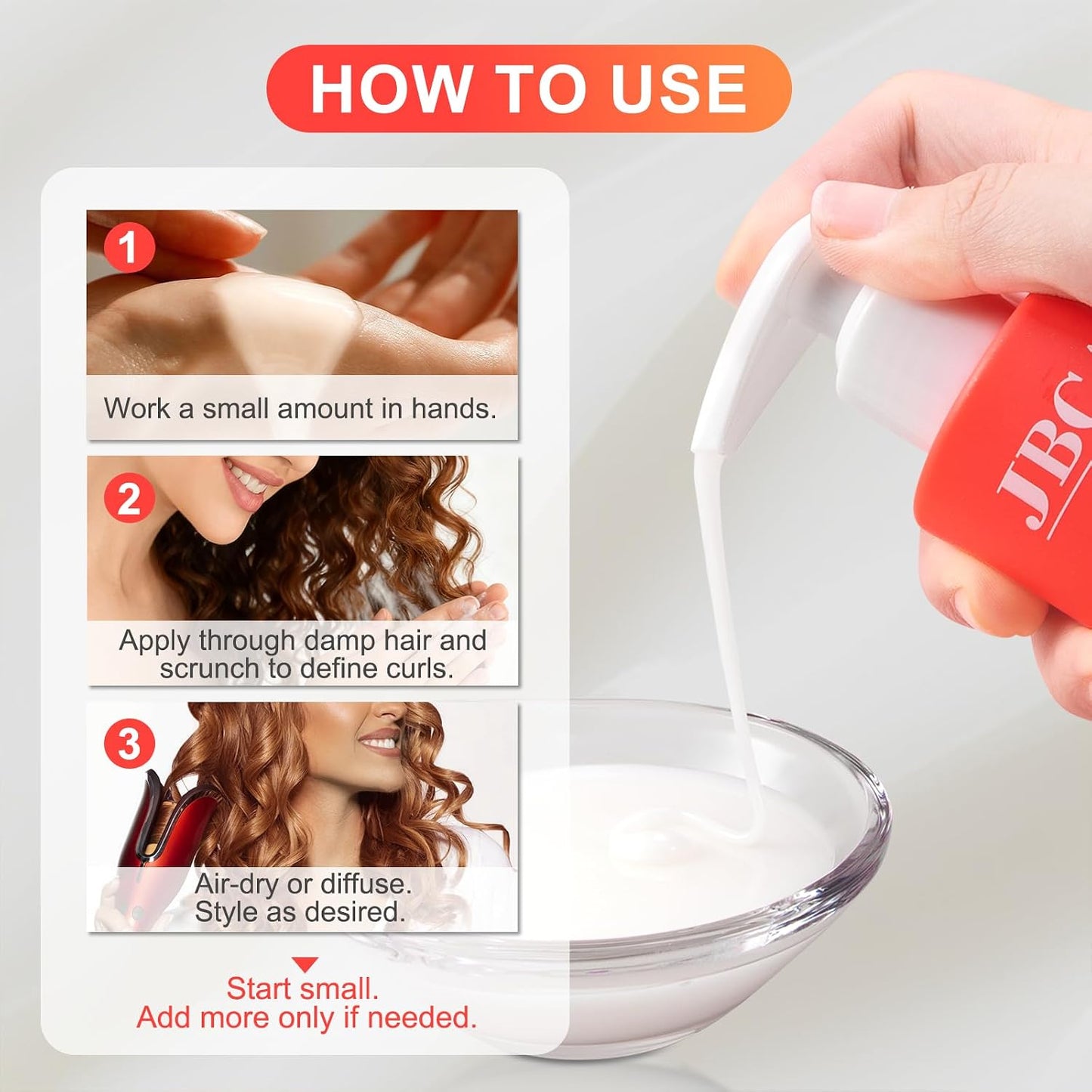 HOW TO USE

1
Work a small amount in hands.

2
Apply through damp hair and scrunch to define curls.

3
Air-dry or diffuse.
Style as desired.

Start small.
Add more only if needed.

JBC