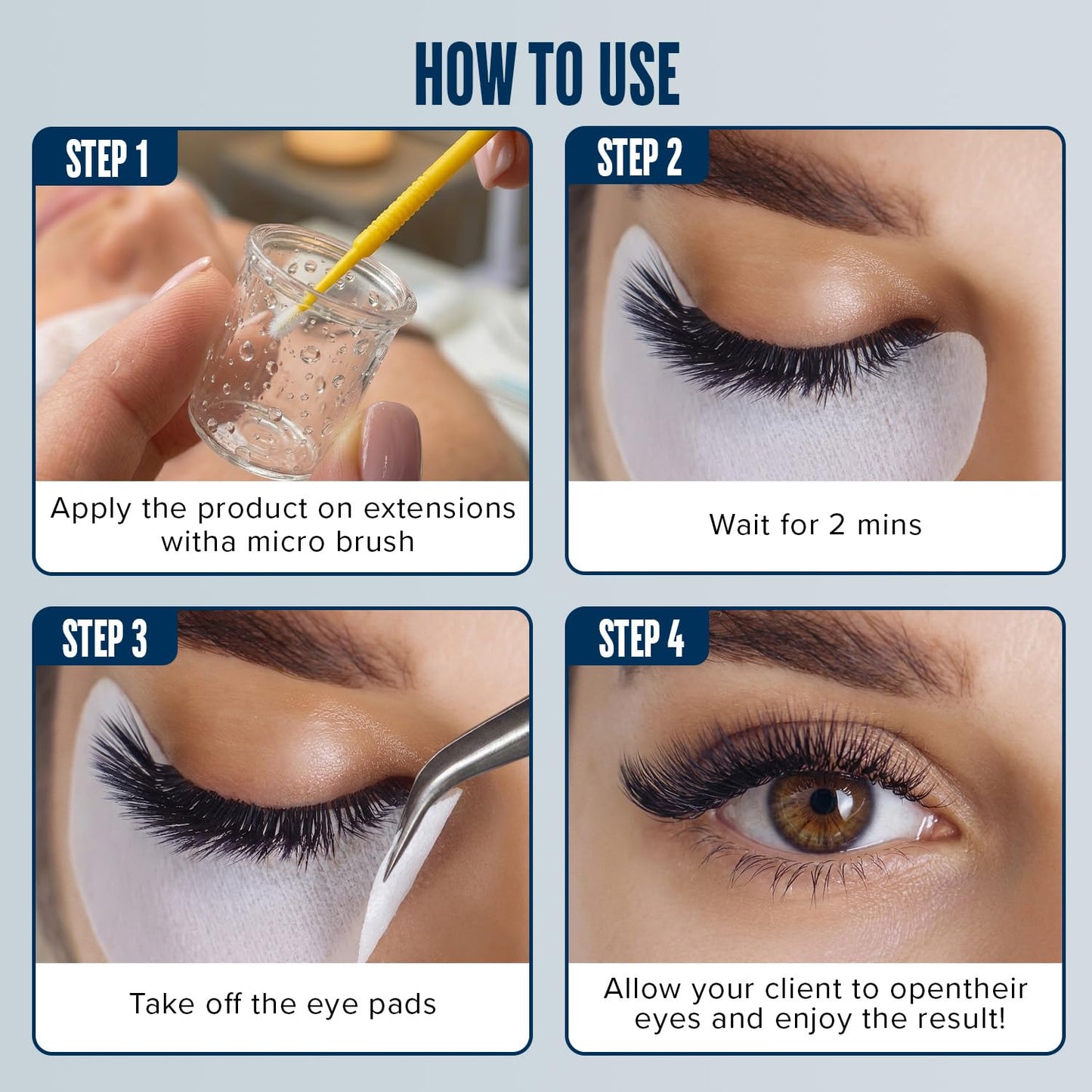 HOW TO USE

STEP 1

Apply the product on extensions witha micro brush

STEP 2

Wait for 2 mins

STEP 3

Take off the eye pads

STEP 4

Allow your client to opentheir eyes and enjoy the result!