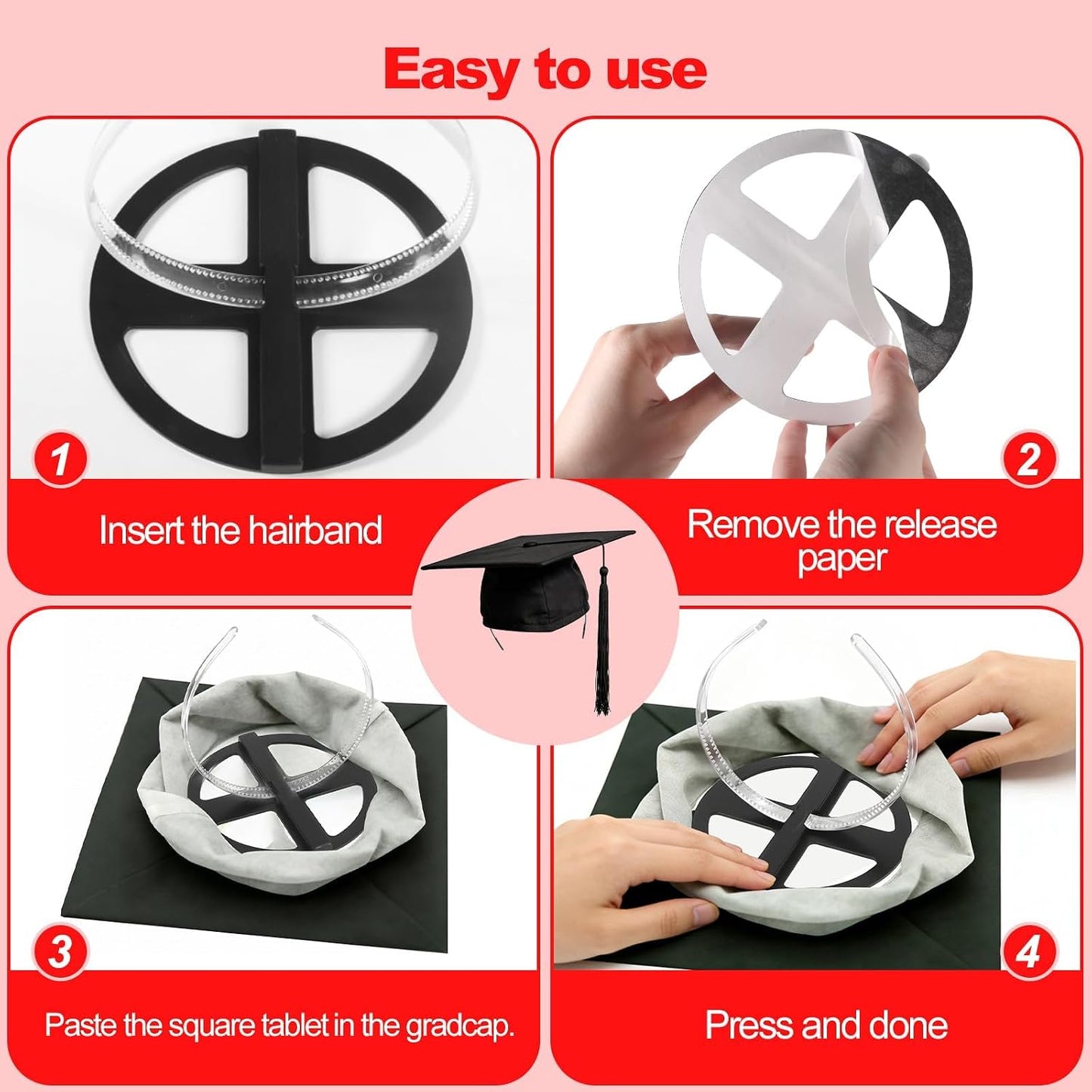 Easy to use

1

Insert the hairband

2

Remove the release paper

3

Paste the square tablet in the gradcap.

4

Press and done