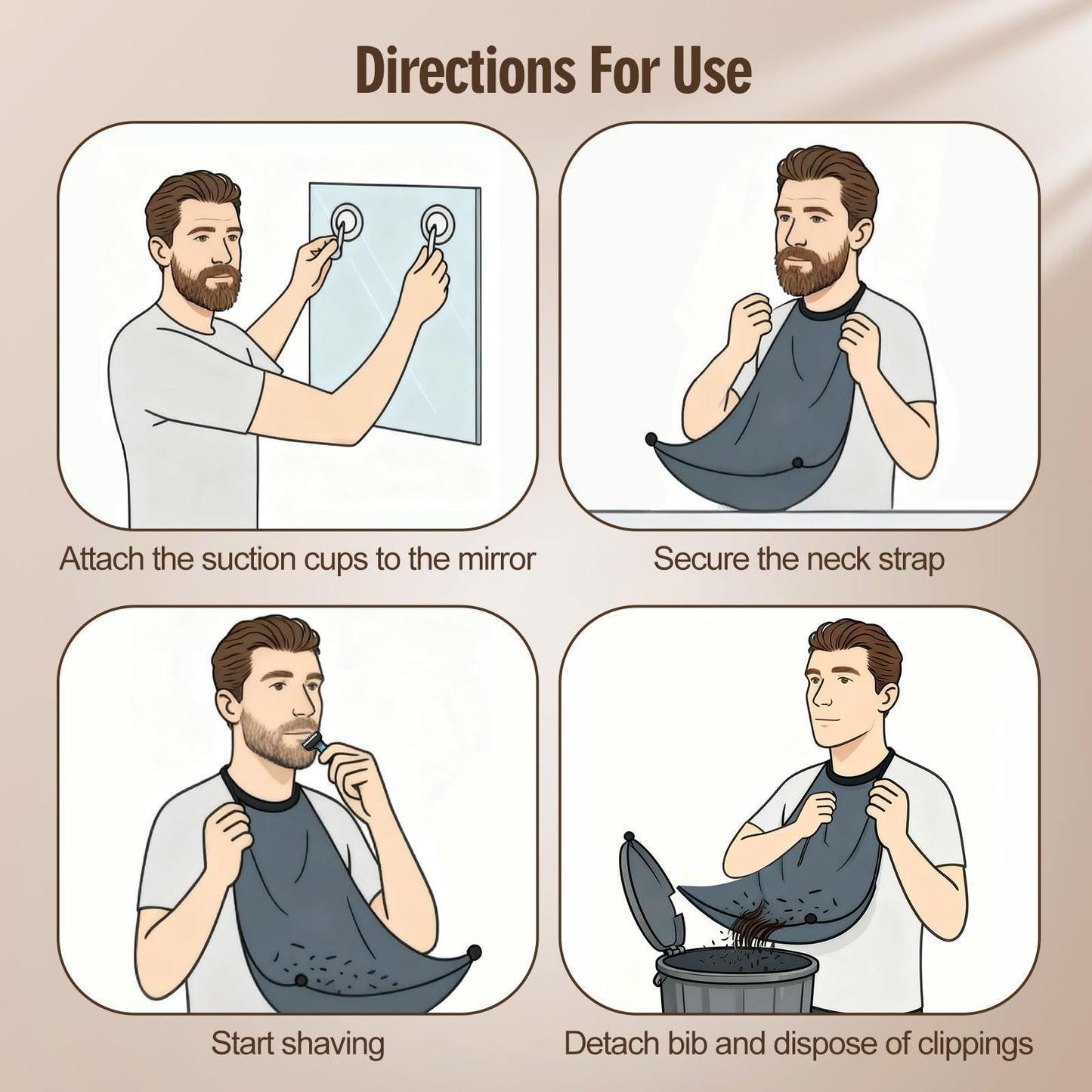 Directions For Use

Attach the suction cups to the mirror

Secure the neck strap

Start shaving

Detach bib and dispose of clippings