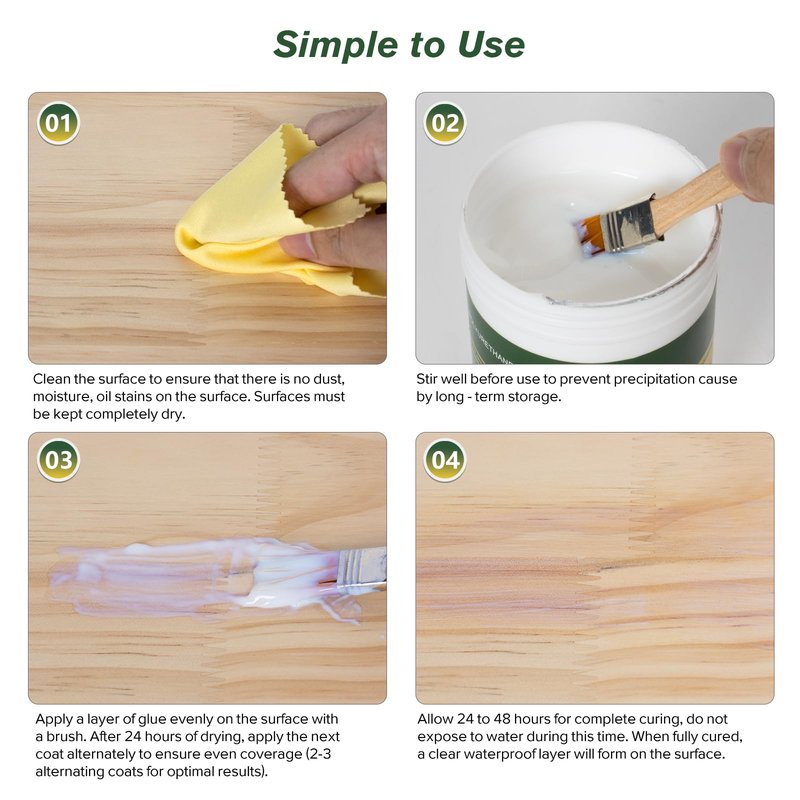 Simple to Use

01

Clean the surface to ensure that there is no dust, moisture, oil stains on the surface. Surfaces must be kept completely dry.

02

Stir well before use to prevent precipitation cause by long - term storage.

03

Apply a layer of glue evenly on the surface with a brush. After 24 hours of drying, apply the next coat alternately to ensure even coverage (2-3 alternating coats for optimal results).

04

Allow 24 to 48 hours for complete curing, do not expose to water during this time. When fully cured, a clear waterproof layer will form on the surface.