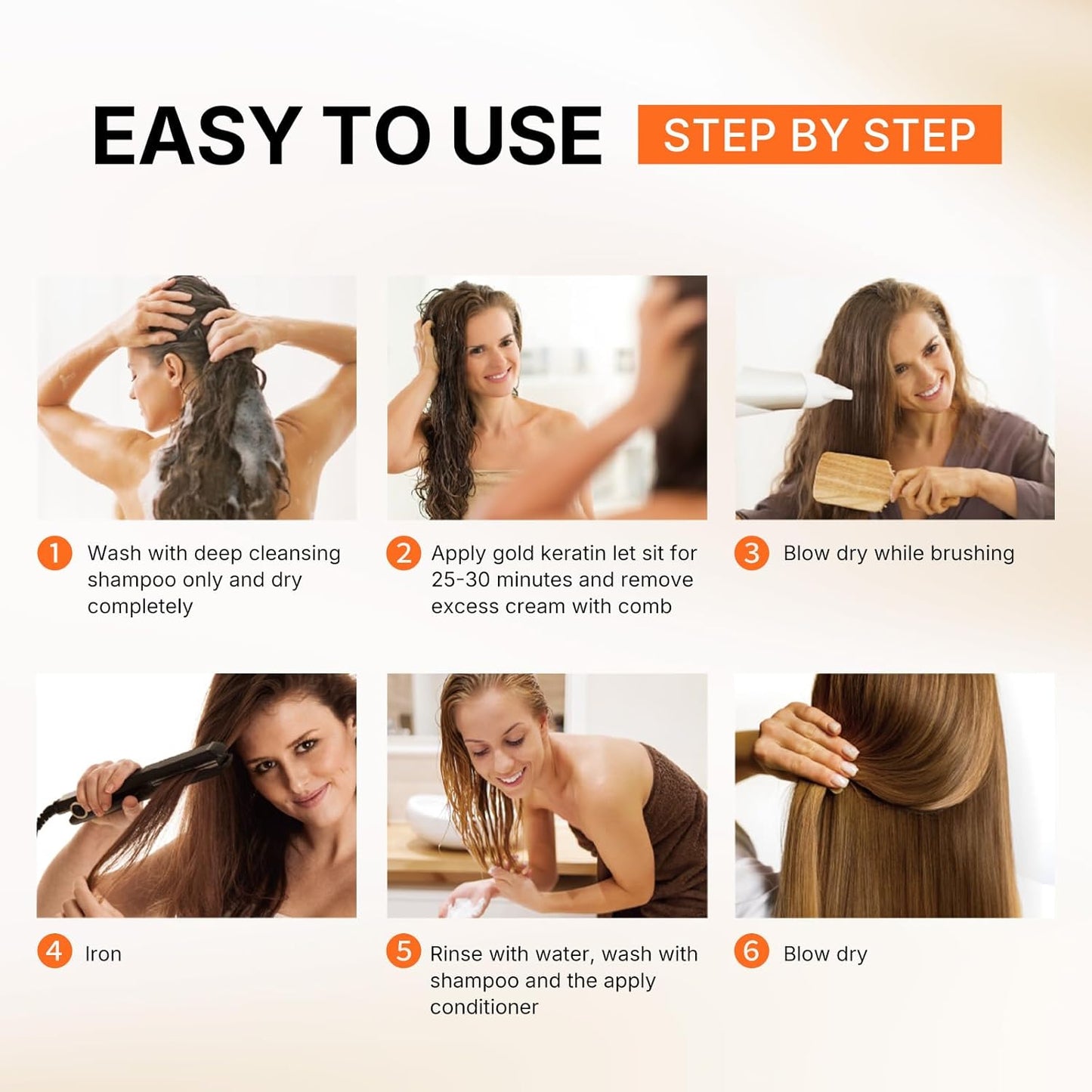 EASY TO USE STEP BY STEP

1 Wash with deep cleansing shampoo only and dry completely

2 Apply gold keratin let sit for 25-30 minutes and remove excess cream with comb

3 Blow dry while brushing

4 Iron

5 Rinse with water, wash with shampoo and the apply conditioner

6 Blow dry