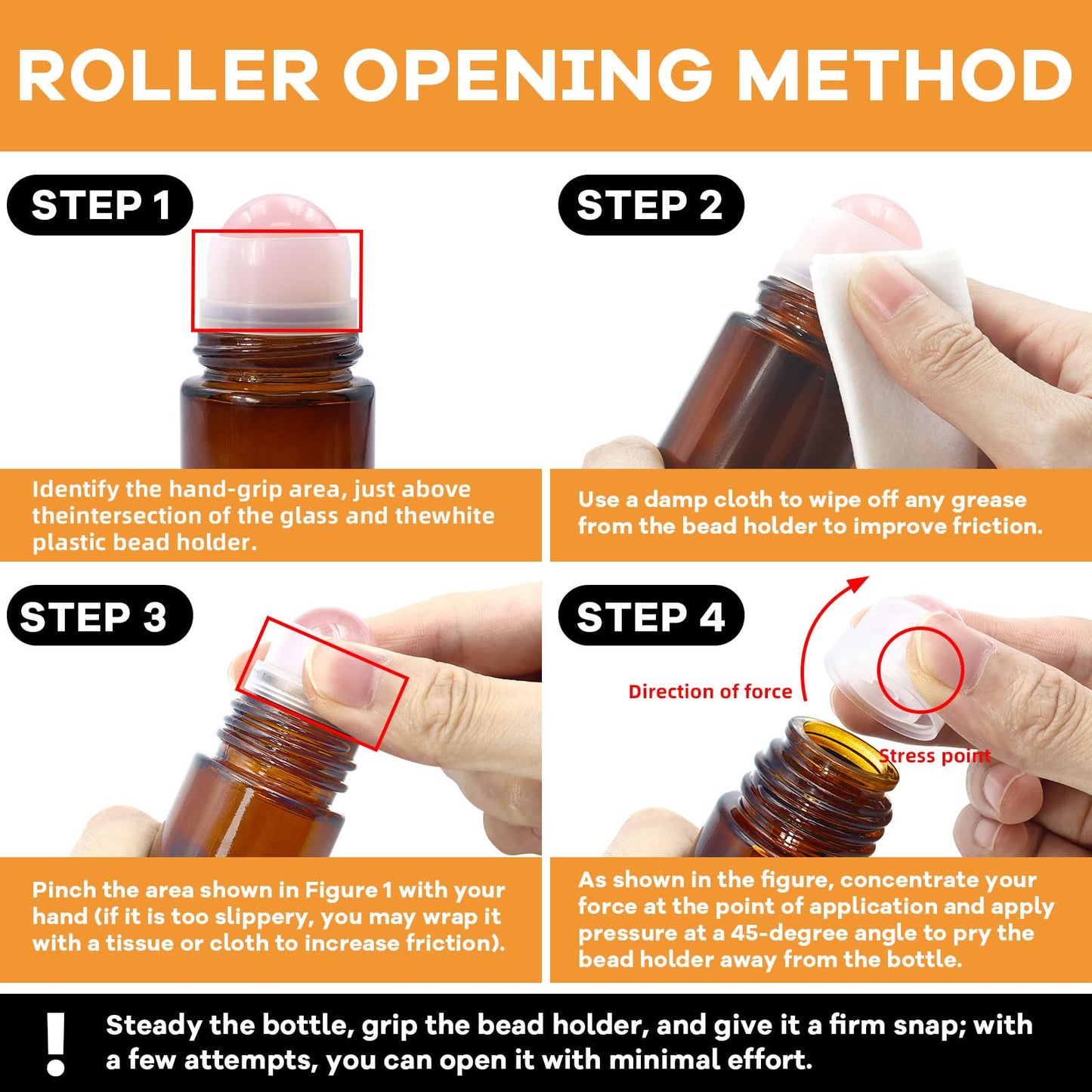 ROLLER OPENING METHOD

STEP 1

Identify the hand-grip area, just above theintersection of the glass and thewhite plastic bead holder.

STEP 2

Use a damp cloth to wipe off any grease from the bead holder to improve friction.

STEP 3

Pinch the area shown in Figure 1 with your hand (if it is too slippery, you may wrap it with a tissue or cloth to increase friction).

STEP 4

Direction of force

Stress point

As shown in the figure, concentrate your force at the point of application and apply pressure at a 45-degree angle to pry the bead holder away from the bottle.

!

Steady the bottle, grip the bead holder, and give it a firm snap; with a few attempts, you can open it with minimal effort.