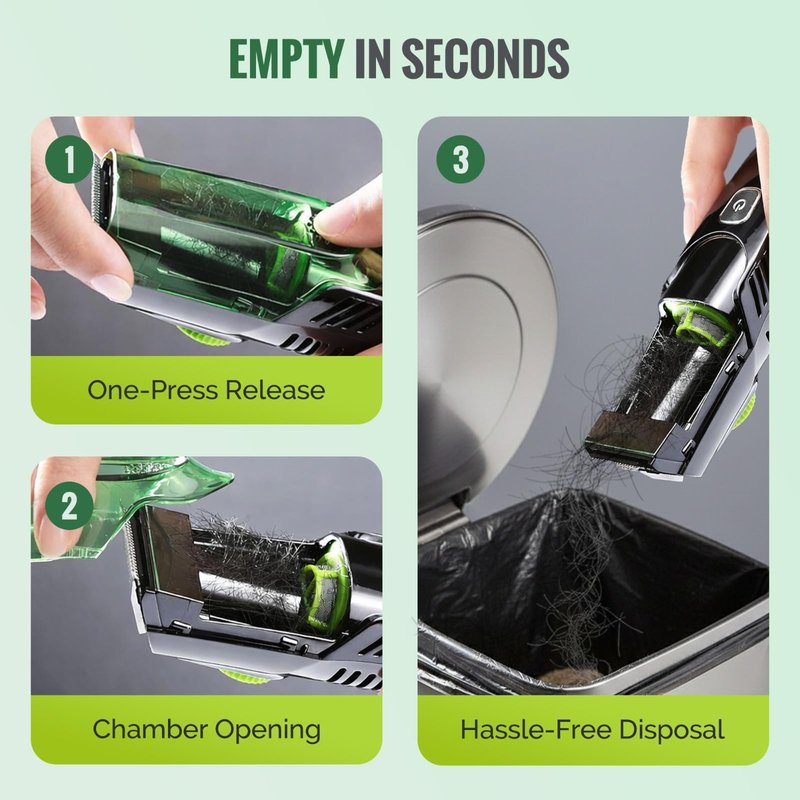 EMPTY IN SECONDS

1

One-Press Release

2

Chamber Opening

3

Hassle-Free Disposal