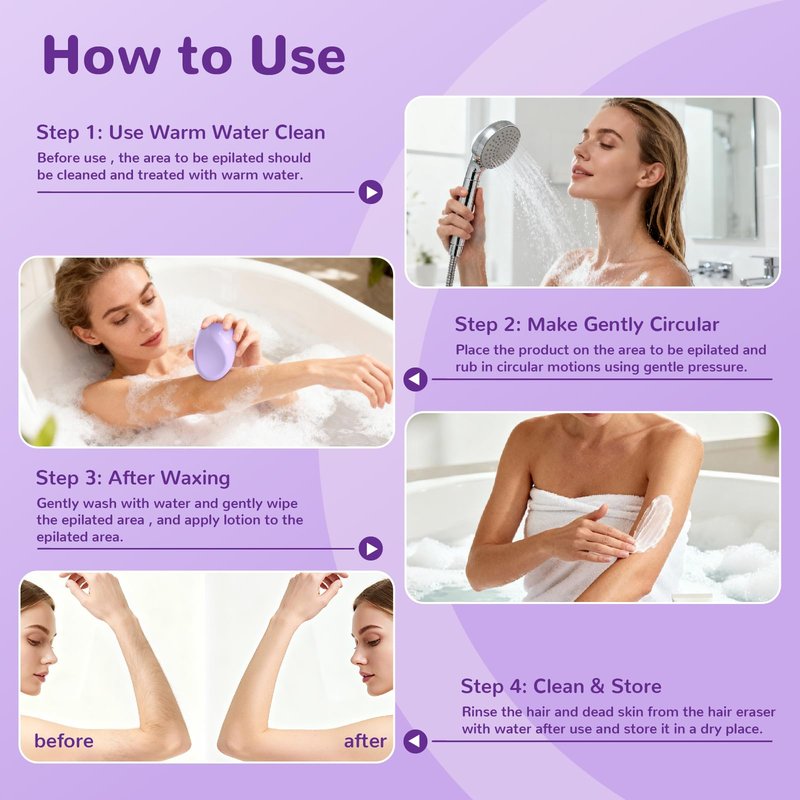 How to Use

Step 1: Use Warm Water Clean
Before use , the area to be epilated should be cleaned and treated with warm water.

Step 2: Make Gently Circular
Place the product on the area to be epilated and rub in circular motions using gentle pressure.

Step 3: After Waxing
Gently wash with water and gently wipe the epilated area , and apply lotion to the epilated area.

before

after

Step 4: Clean & Store
Rinse the hair and dead skin from the hair eraser with water after use and store it in a dry place.