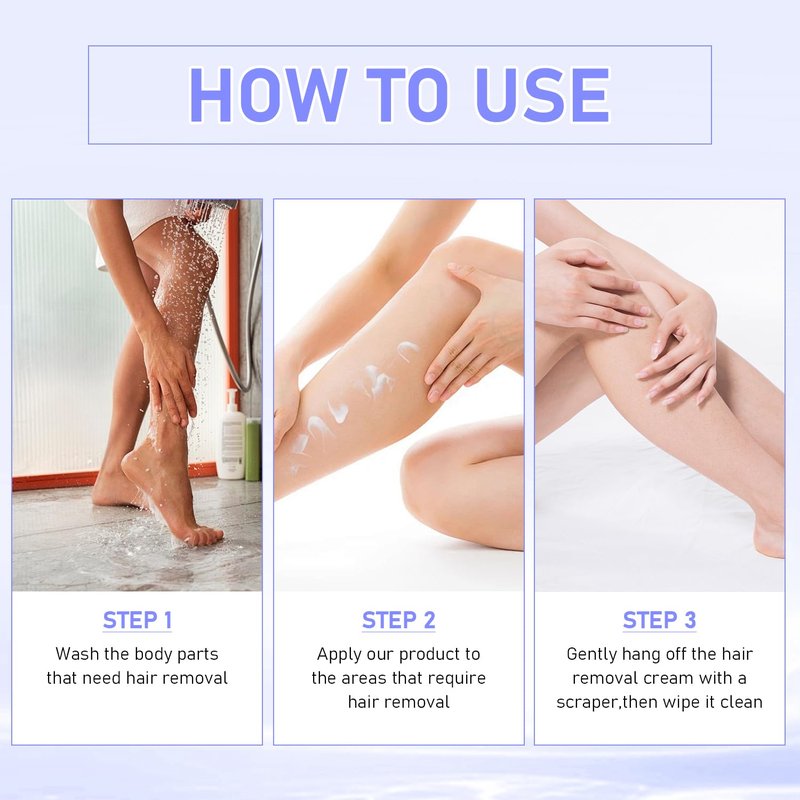 HOW TO USE

STEP 1
Wash the body parts that need hair removal

STEP 2
Apply our product to the areas that require hair removal

STEP 3
Gently hang off the hair removal cream with a scraper,then wipe it clean