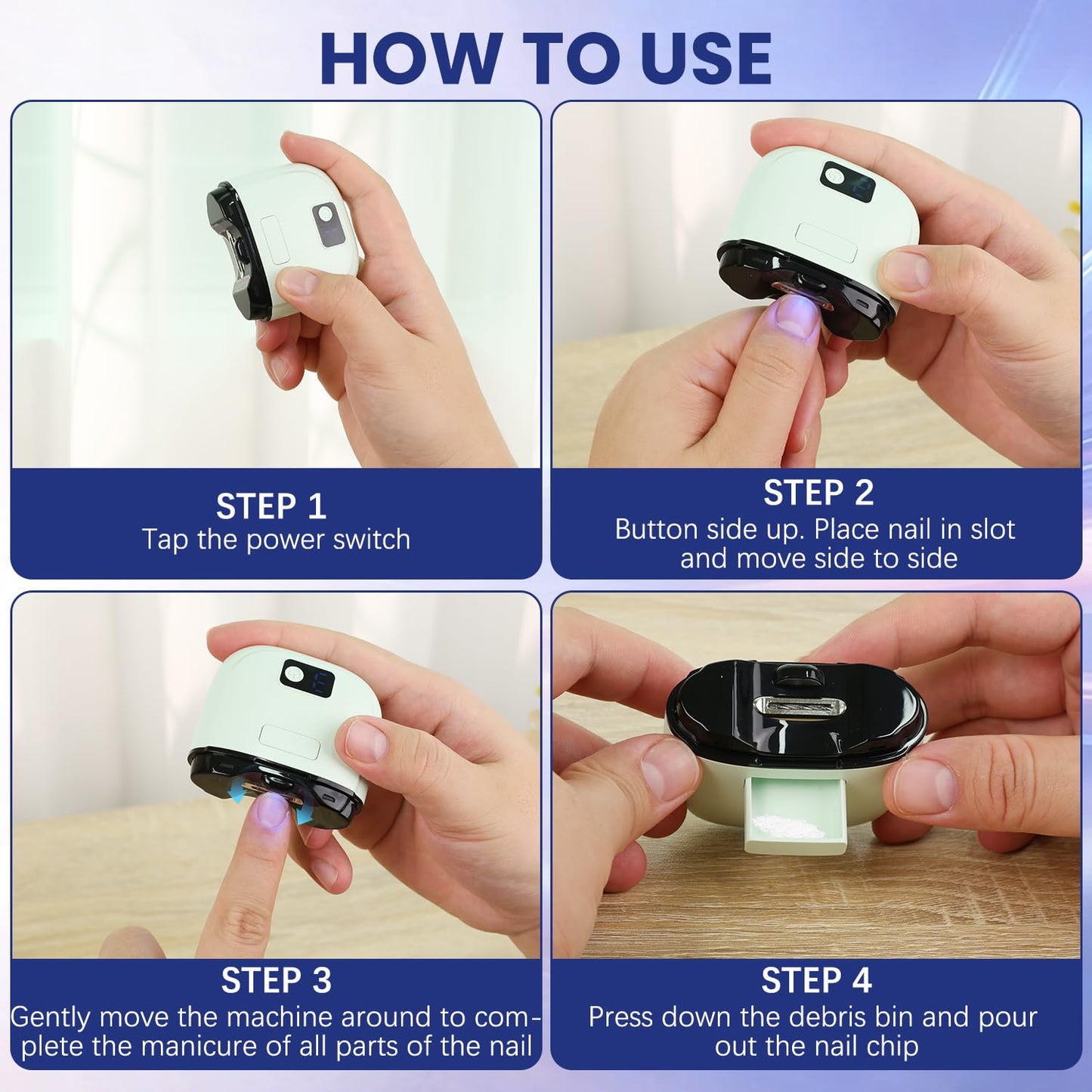 HOW TO USE

STEP 1
Tap the power switch

STEP 2
Button side up. Place nail in slot and move side to side

STEP 3
Gently move the machine around to complete the manicure of all parts of the nail

STEP 4
Press down the debris bin and pour out the nail chip