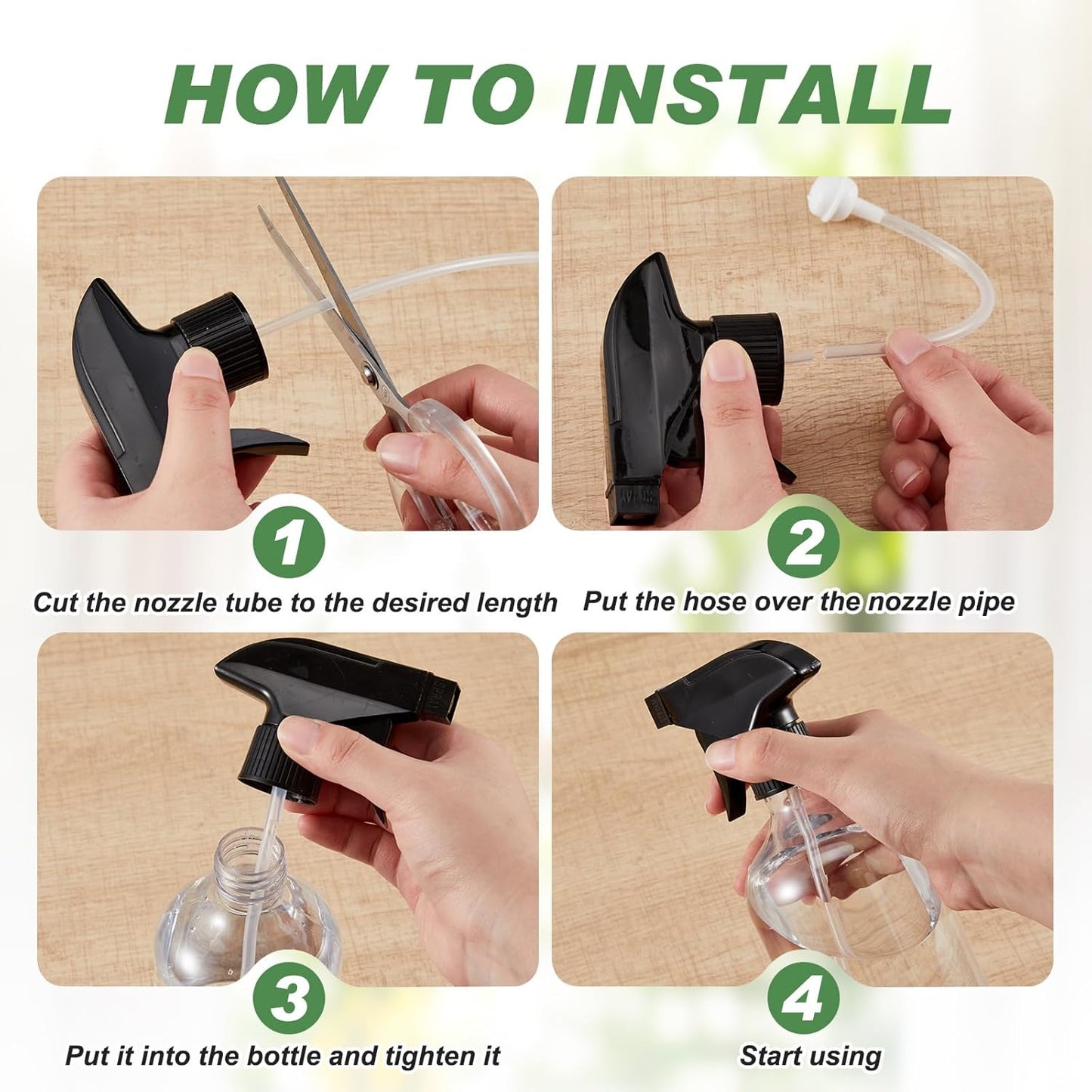 HOW TO INSTALL

1

Cut the nozzle tube to the desired length

2

Put the hose over the nozzle pipe

3

Put it into the bottle and tighten it

4

Start using