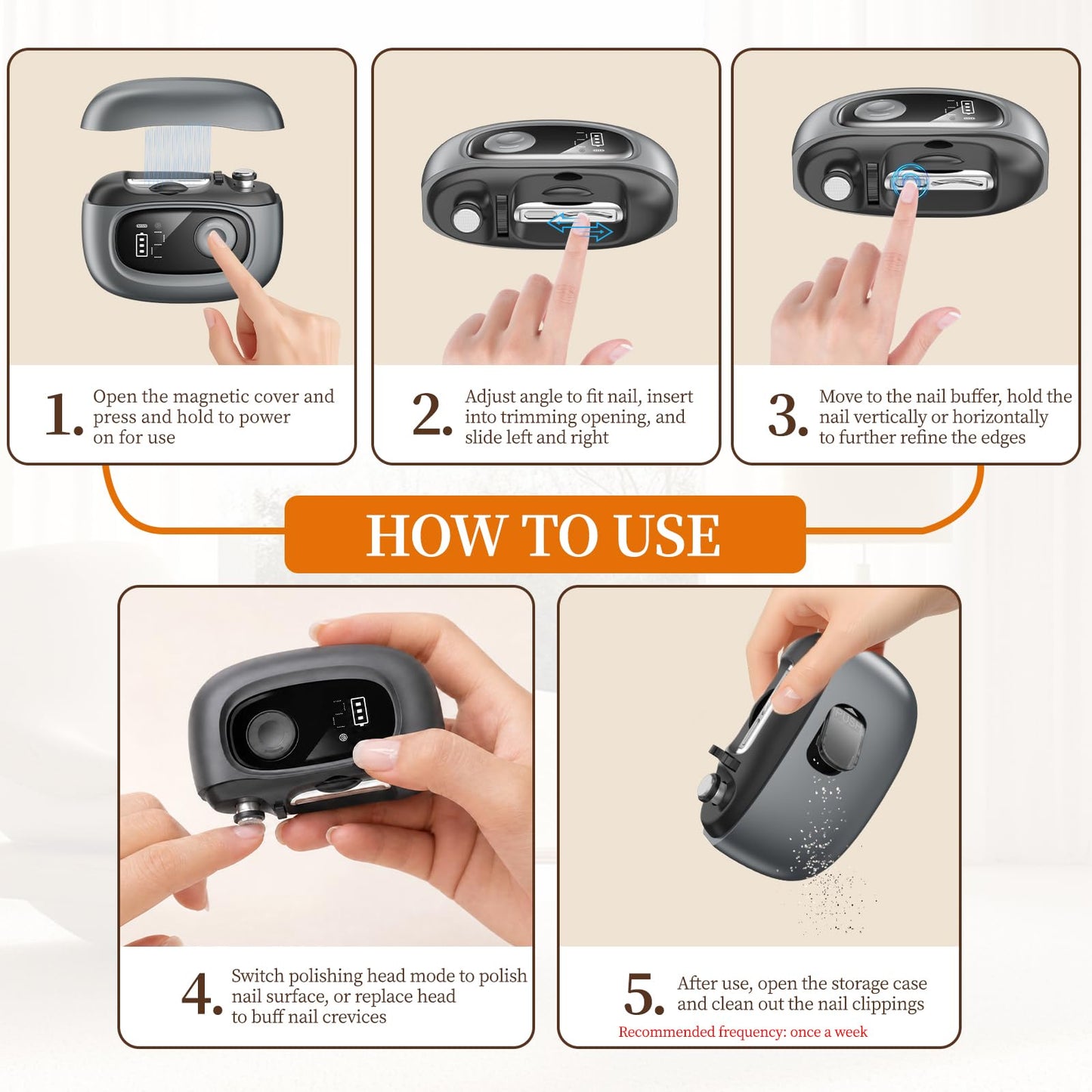 1. Open the magnetic cover and press and hold to power on for use

2. Adjust angle to fit nail, insert into trimming opening, and slide left and right

3. Move to the nail buffer, hold the nail vertically or horizontally to further refine the edges

HOW TO USE

4. Switch polishing head mode to polish nail surface, or replace head to buff nail crevices

5. After use, open the storage case and clean out the nail clippings

Recommended frequency: once a week