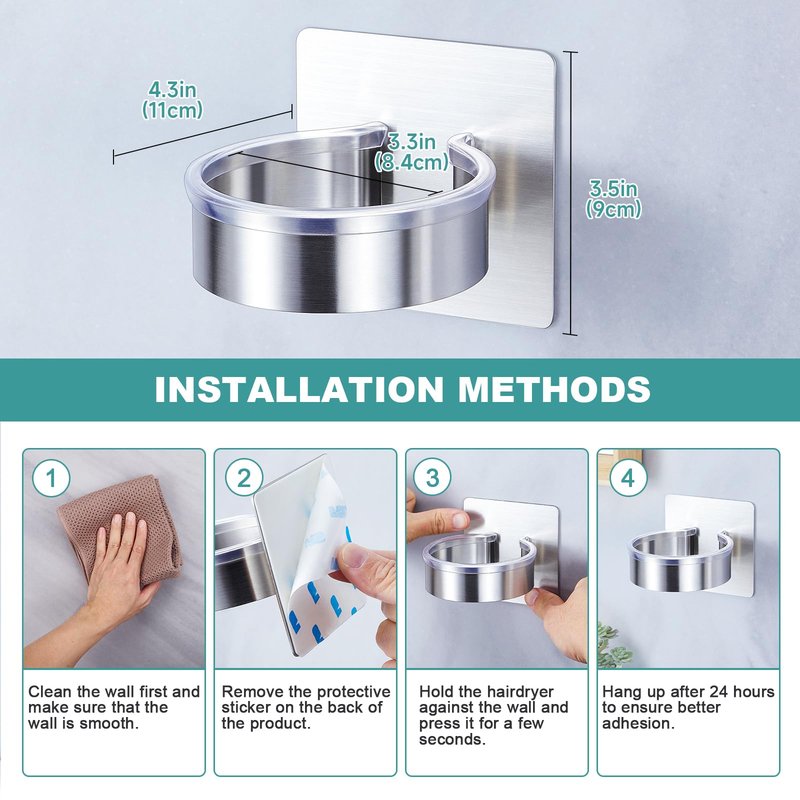 4.3in
(11cm)

3.3in
(8.4cm)

3.5in
(9cm)

INSTALLATION METHODS

1

Clean the wall first and make sure that the wall is smooth.

2

Remove the protective sticker on the back of the product.

3

Hold the hairdryer against the wall and press it for a few seconds.

4

Hang up after 24 hours to ensure better adhesion.