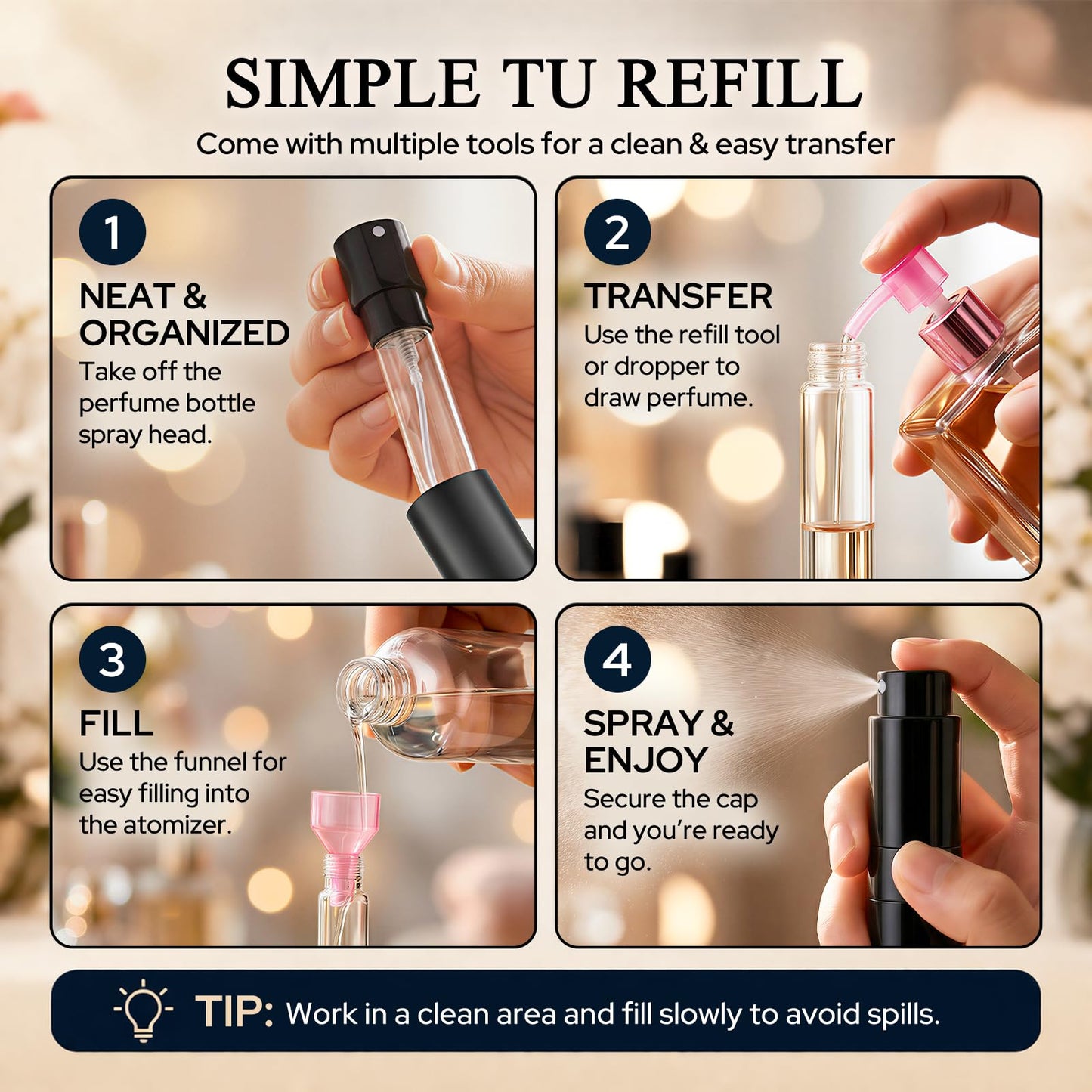 SIMPLE TU REFILL

Come with multiple tools for a clean & easy transfer

1

NEAT & ORGANIZED

Take off the perfume bottle spray head.

2

TRANSFER

Use the refill tool or dropper to draw perfume.

3

FILL

Use the funnel for easy filling into the atomizer.

4

SPRAY & ENJOY

Secure the cap and you're ready to go.

TIP: Work in a clean area and fill slowly to avoid spills.