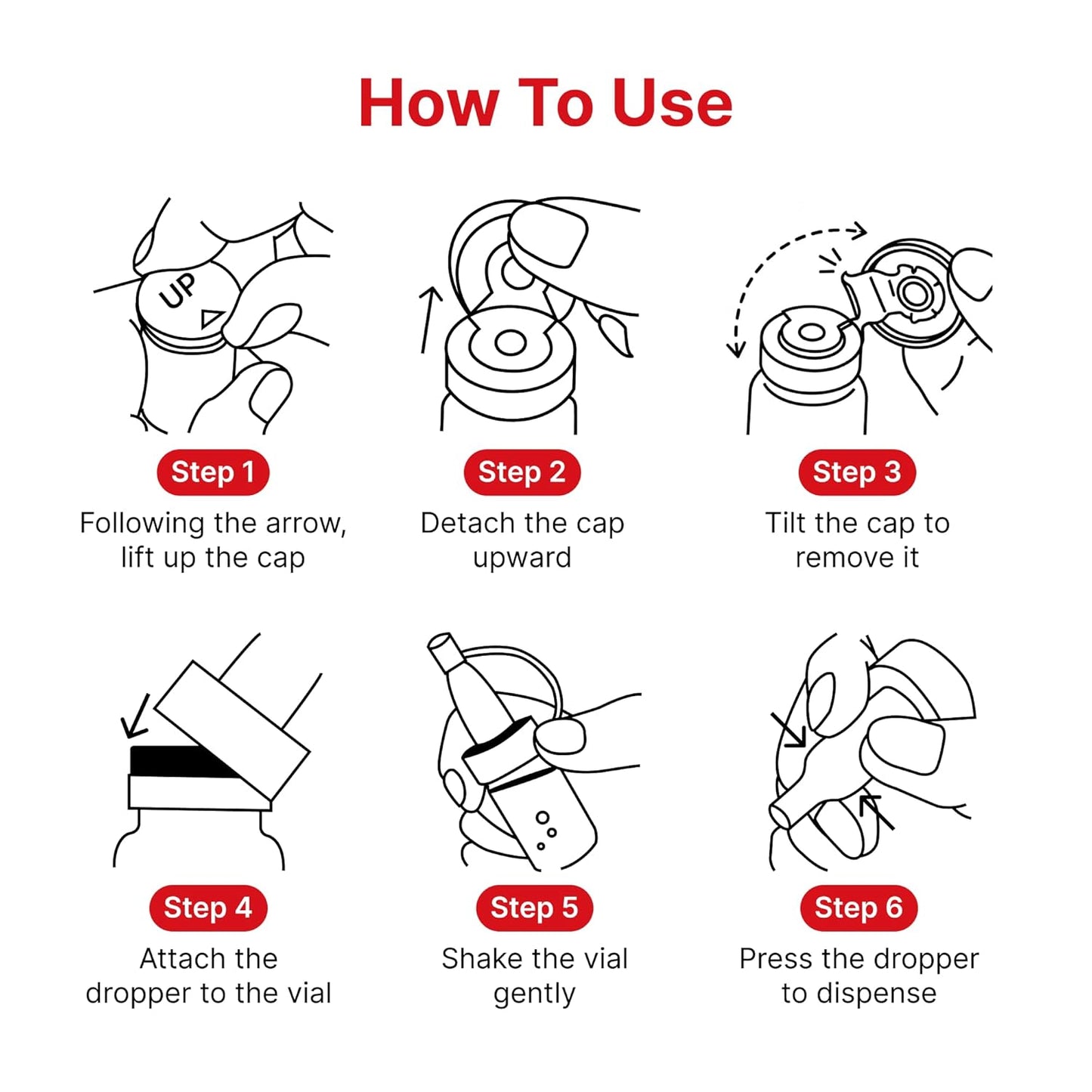 How To Use

UP

Step 1
Following the arrow, lift up the cap

Step 2
Detach the cap upward

Step 3
Tilt the cap to remove it

Step 4
Attach the dropper to the vial

Step 5
Shake the vial gently

Step 6
Press the dropper to dispense