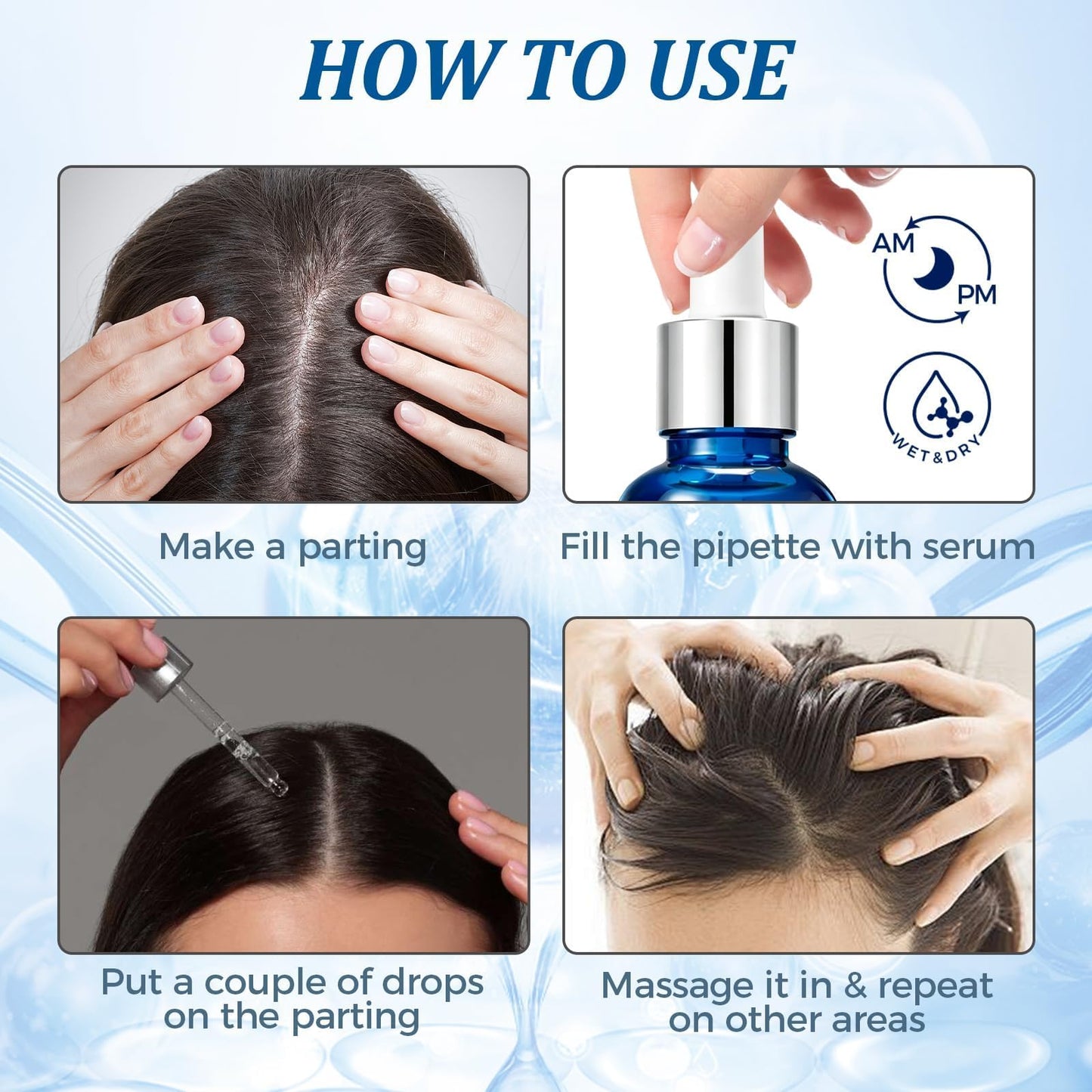 HOW TO USE

AM

PM

WET&DRY

Make a parting

Fill the pipette with serum

Put a couple of drops on the parting

Massage it in & repeat on other areas