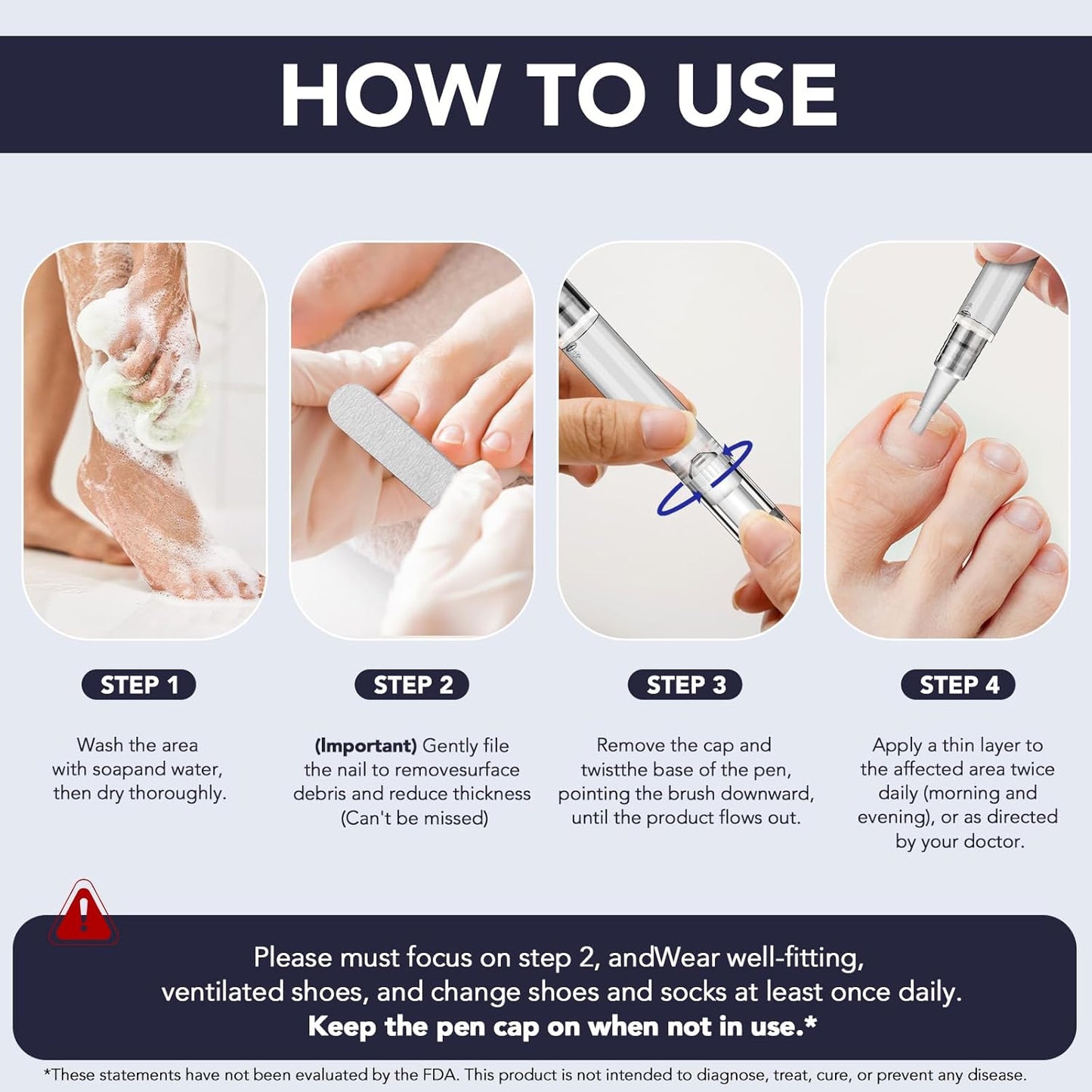 HOW TO USE

STEP 1

Wash the area with soapand water, then dry thoroughly.

STEP 2

(Important) Gently file the nail to removesurface debris and reduce thickness (Can't be missed)

STEP 3

Remove the cap and twistthe base of the pen, pointing the brush downward, until the product flows out.

STEP 4

Apply a thin layer to the affected area twice daily (morning and evening), or as directed by your doctor.

Please must focus on step 2, andWear well-fitting, ventilated shoes, and change shoes and socks at least once daily.
Keep the pen cap on when not in use.*

*These statements have not been evaluated by the FDA. This product is not intended to diagnose, treat, cure, or prevent any disease.