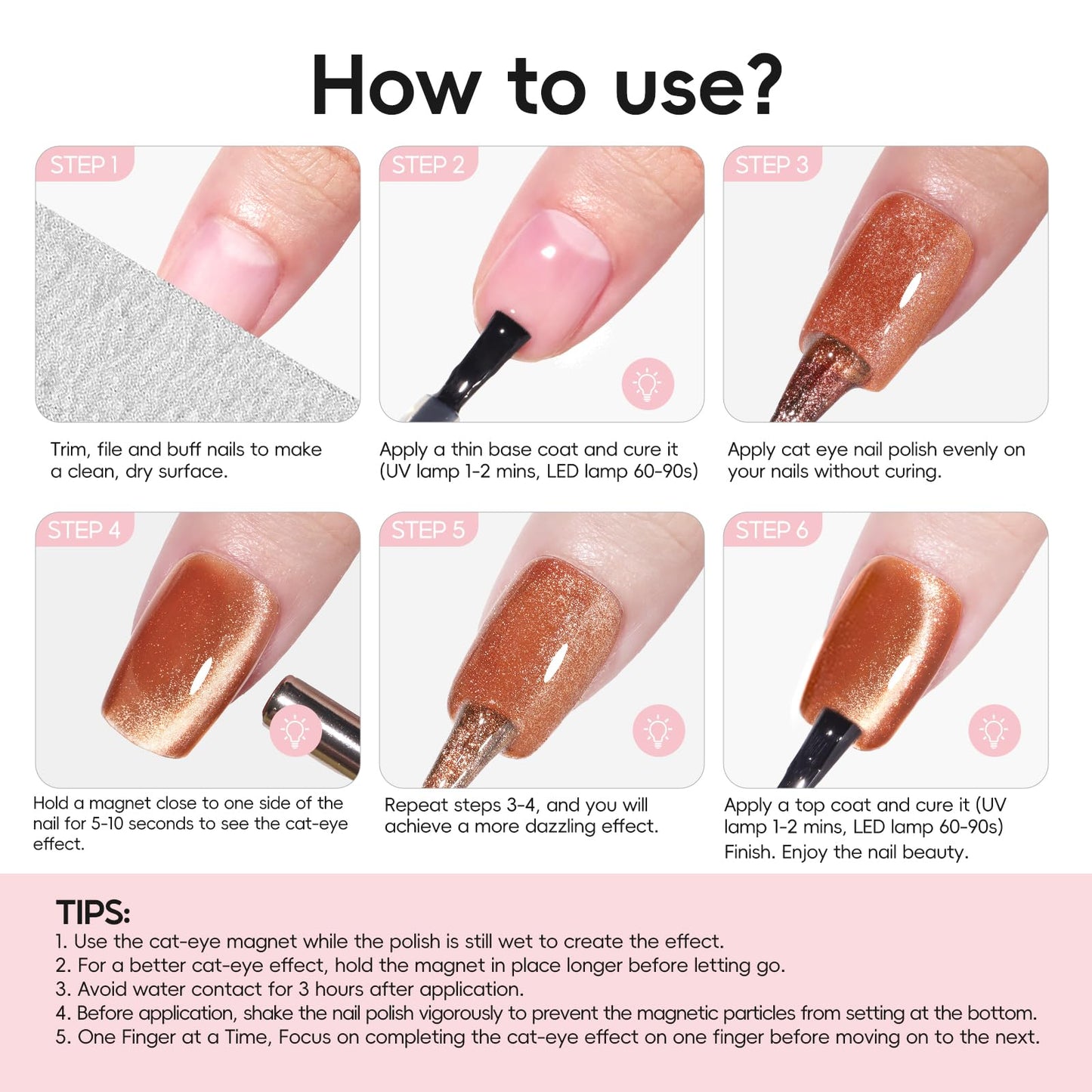 How to use?

STEP 1

Trim, file and buff nails to make a clean, dry surface.

STEP 2

Apply a thin base coat and cure it (UV lamp 1-2 mins, LED lamp 60-90s)

STEP 3

Apply cat eye nail polish evenly on your nails without curing.

STEP 4

Hold a magnet close to one side of the nail for 5-10 seconds to see the cat-eye effect.

STEP 5

Repeat steps 3-4, and you will achieve a more dazzling effect.

STEP 6

Apply a top coat and cure it (UV lamp 1-2 mins, LED lamp 60-90s)
Finish. Enjoy the nail beauty.

TIPS:
1. Use the cat-eye magnet while the polish is still wet to create the effect.
2. For a better cat-eye effect, hold the magnet in place longer before letting go.
3. Avoid water contact for 3 hours after application.
4. Before application, shake the nail polish vigorously to prevent the magnetic particles from setting at the bottom.
5. One Finger at a Time, Focus on completing the cat-eye effect on one finger before moving on to the next.