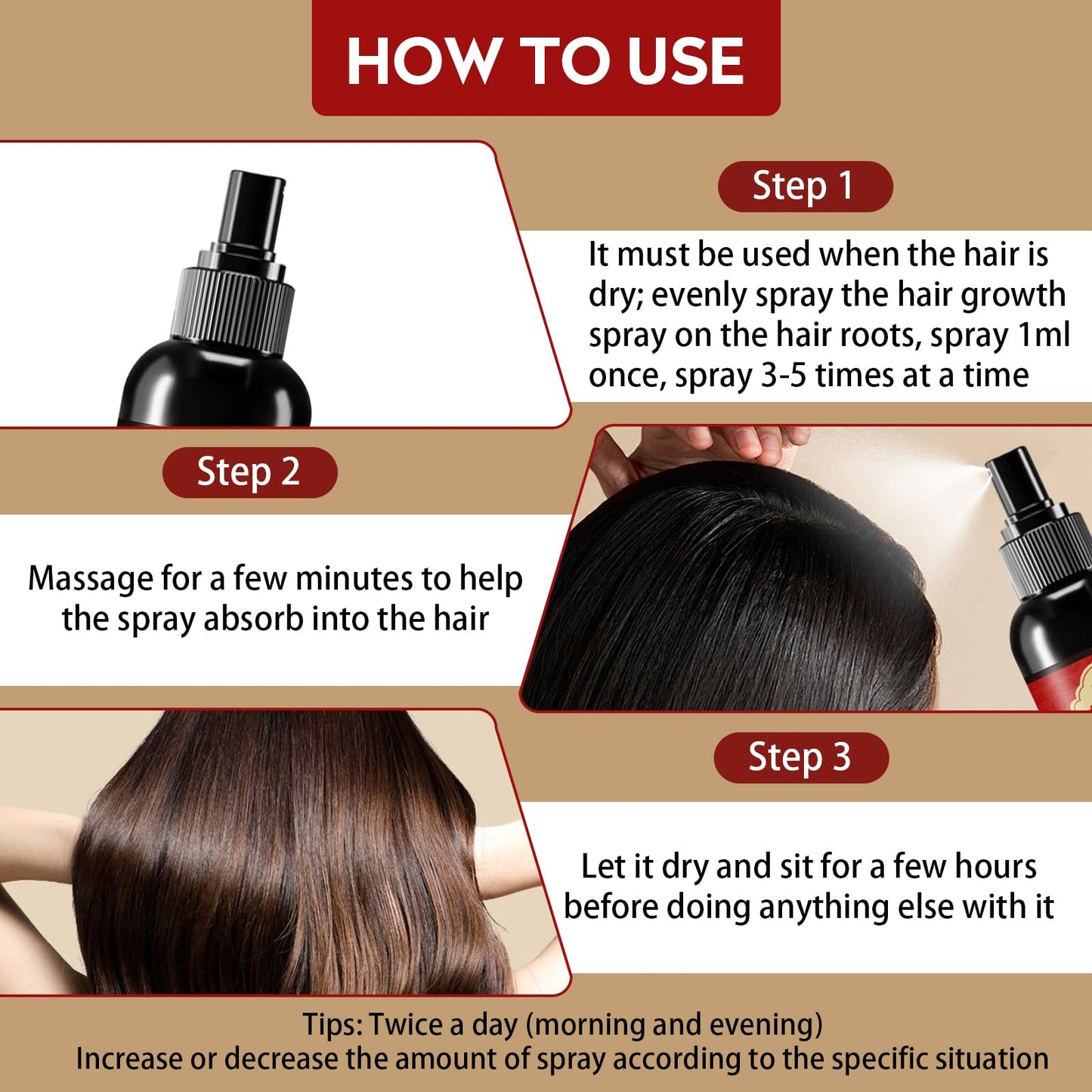 HOW TO USE

Step 1

It must be used when the hair is dry; evenly spray the hair growth spray on the hair roots, spray 1ml once, spray 3-5 times at a time

Step 2

Massage for a few minutes to help the spray absorb into the hair

Step 3

Let it dry and sit for a few hours before doing anything else with it

Tips: Twice a day (morning and evening)
Increase or decrease the amount of spray according to the specific situation