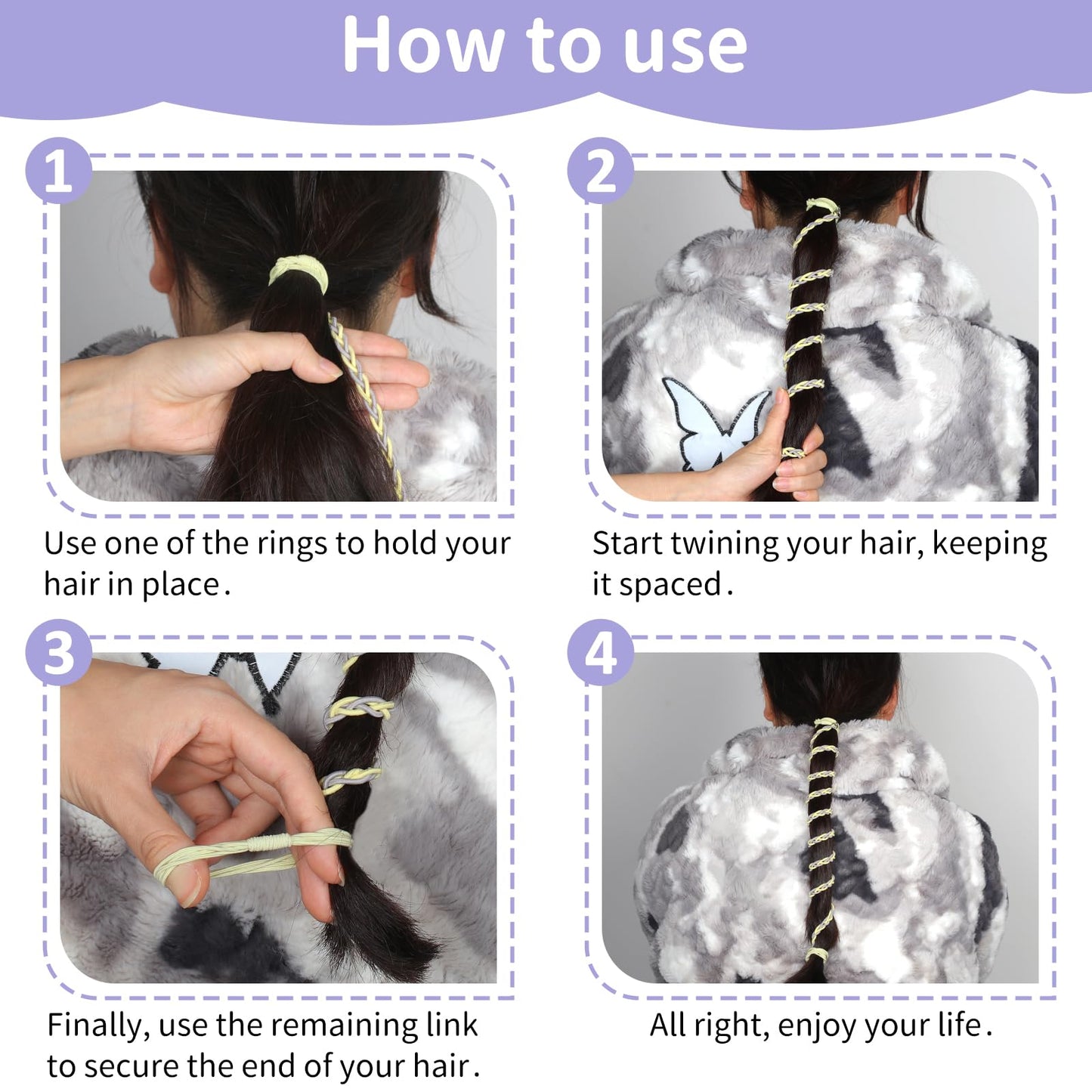 How to use

1

Use one of the rings to hold your hair in place.

2

Start twining your hair, keeping it spaced.

3

Finally, use the remaining link to secure the end of your hair.

4

All right, enjoy your life.