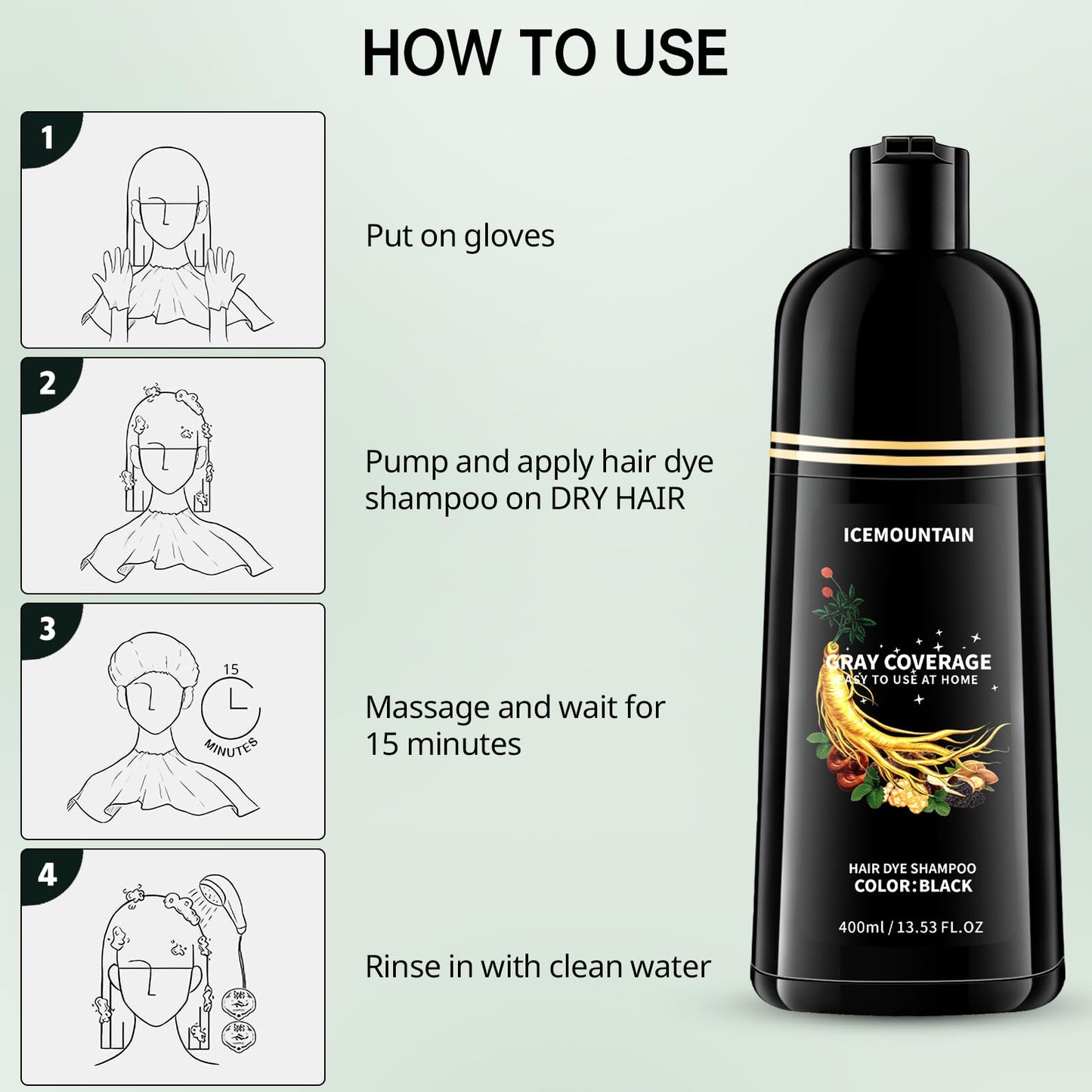 HOW TO USE

1

Put on gloves

2

Pump and apply hair dye shampoo on DRY HAIR

3

15

MINUTES

Massage and wait for 15 minutes

4

Rinse in with clean water

ICEMOUNTAIN

GRAY COVERAGE
EASY TO USE AT HOME

HAIR DYE SHAMPOO
COLOR:BLACK

400ml / 13.53 FL.OZ