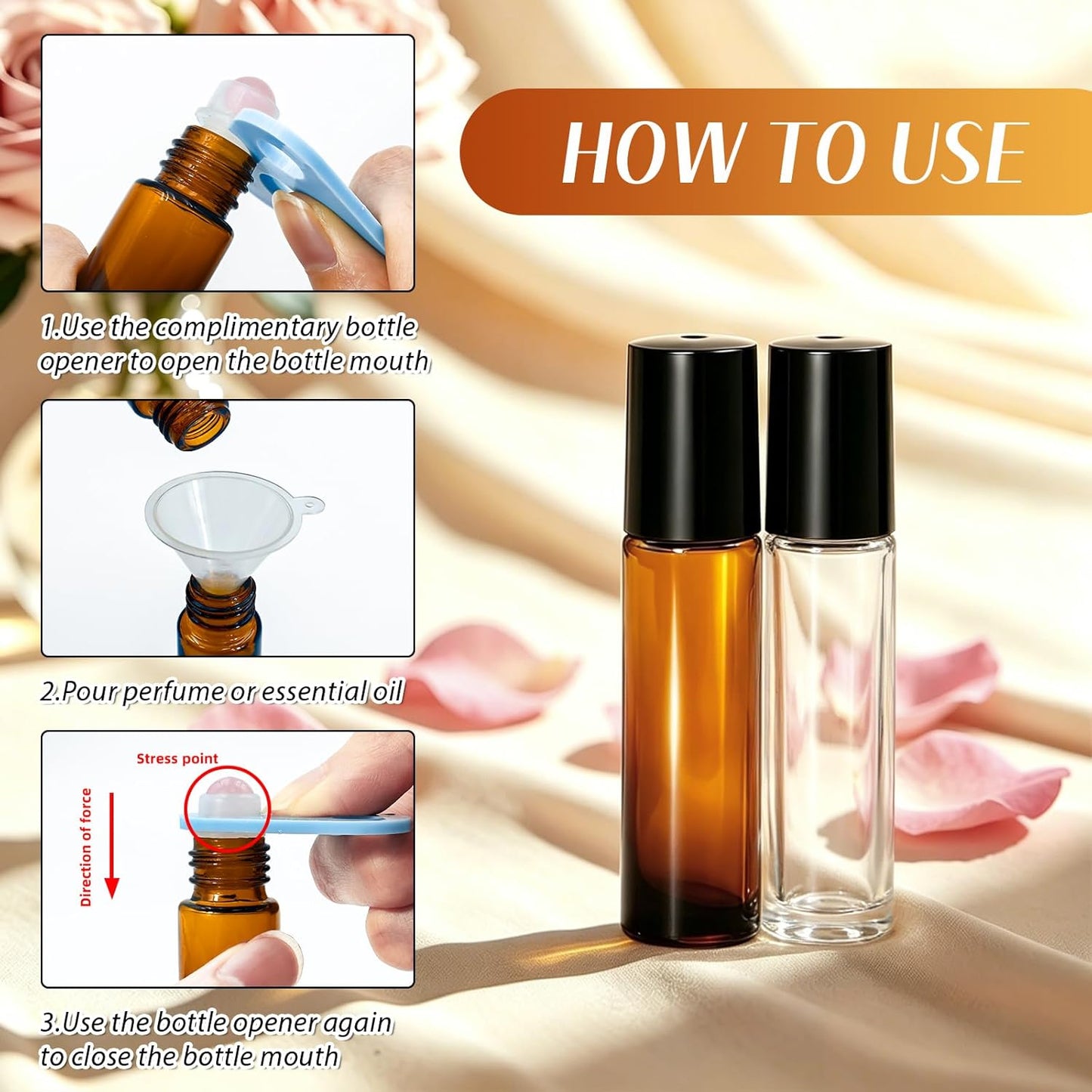 HOW TO USE

1.Use the complimentary bottle opener to open the bottle mouth

2.Pour perfume or essential oil

Stress point

Direction of force

3.Use the bottle opener again to close the bottle mouth