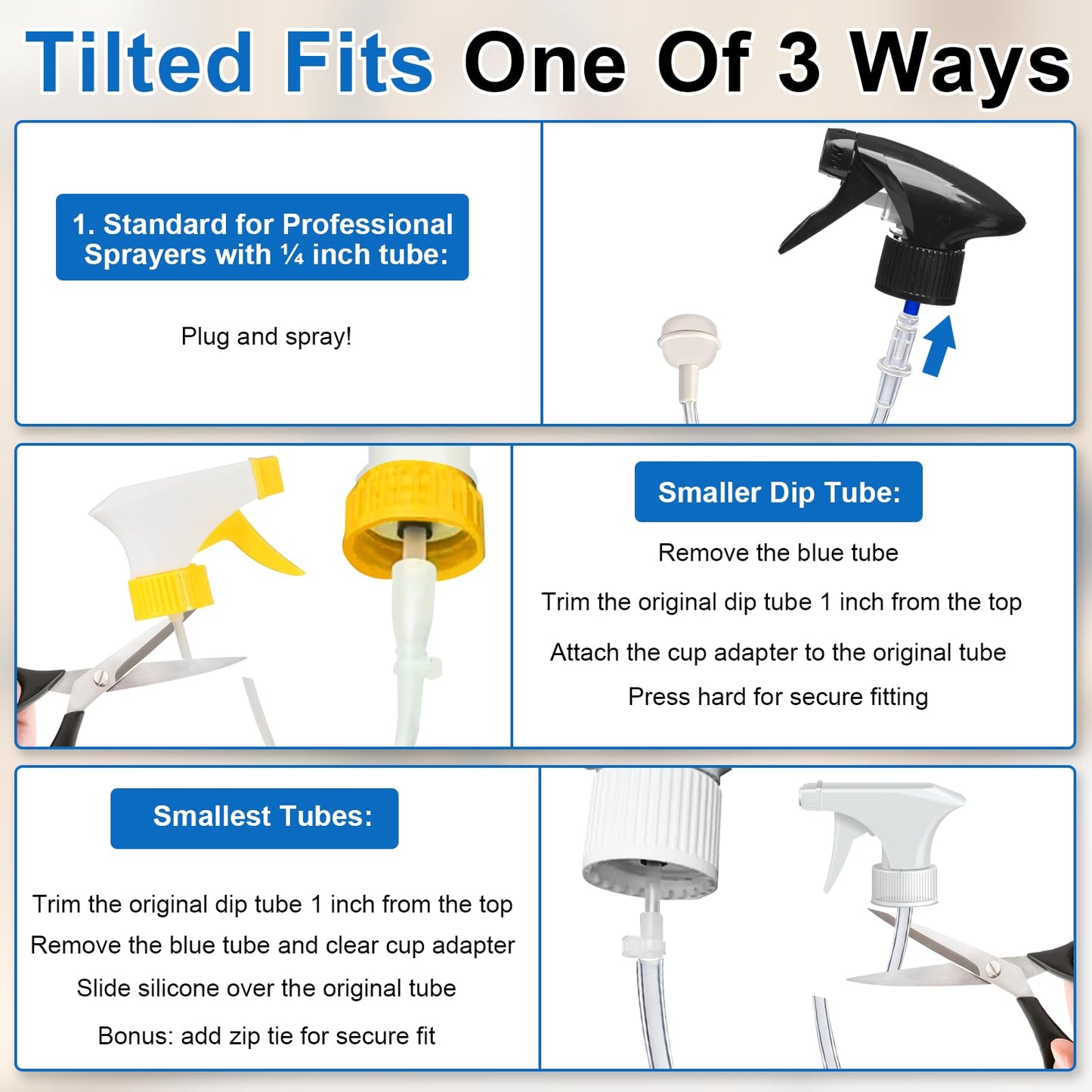 Tilted Fits One Of 3 Ways

1. Standard for Professional Sprayers with ¼ inch tube:

Plug and spray!

Smaller Dip Tube:

Remove the blue tube

Trim the original dip tube 1 inch from the top

Attach the cup adapter to the original tube

Press hard for secure fitting

Smallest Tubes:

Trim the original dip tube 1 inch from the top

Remove the blue tube and clear cup adapter

Slide silicone over the original tube

Bonus: add zip tie for secure fit