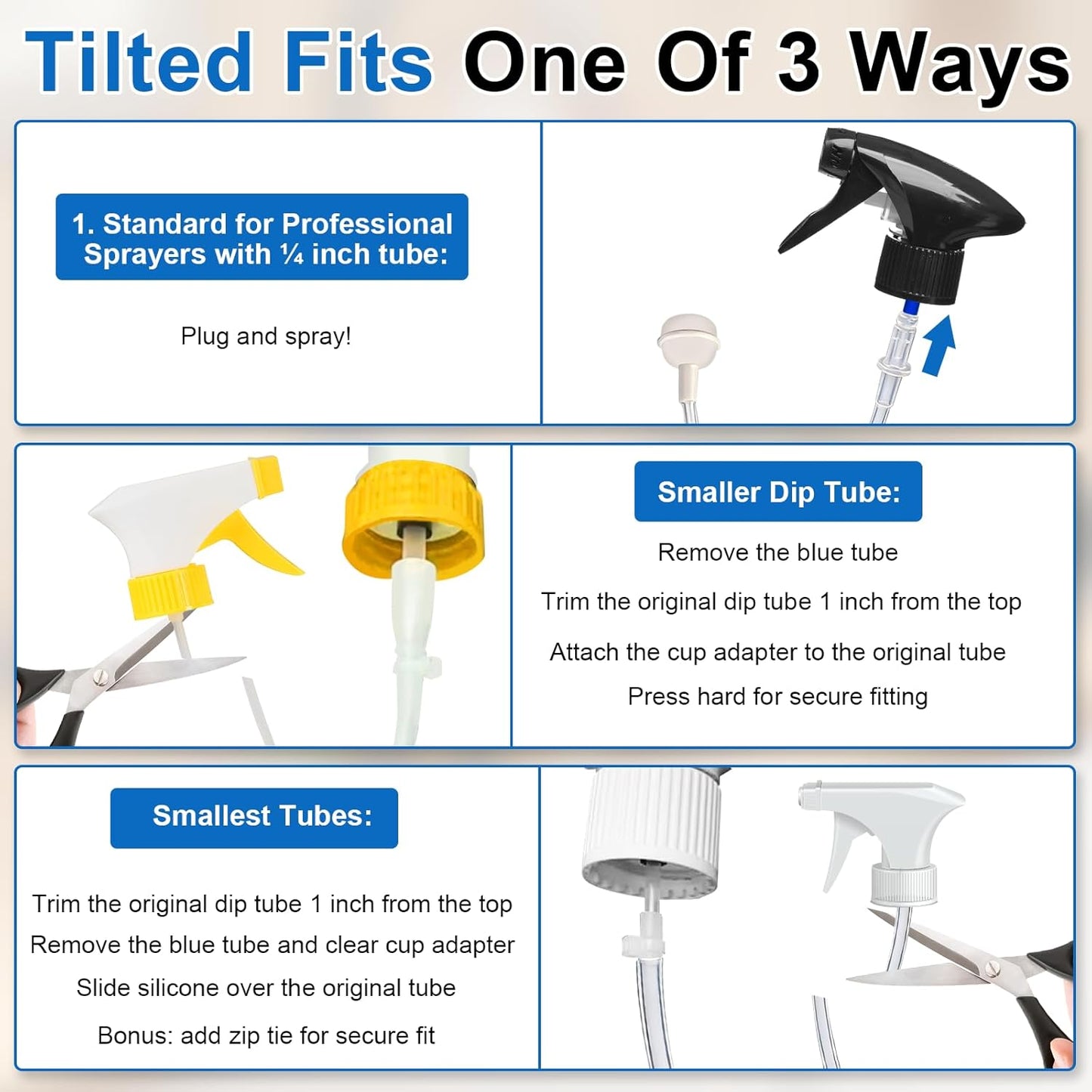 Tilted Fits One Of 3 Ways

1. Standard for Professional Sprayers with ¼ inch tube:

Plug and spray!

Smaller Dip Tube:

Remove the blue tube

Trim the original dip tube 1 inch from the top

Attach the cup adapter to the original tube

Press hard for secure fitting

Smallest Tubes:

Trim the original dip tube 1 inch from the top

Remove the blue tube and clear cup adapter

Slide silicone over the original tube

Bonus: add zip tie for secure fit