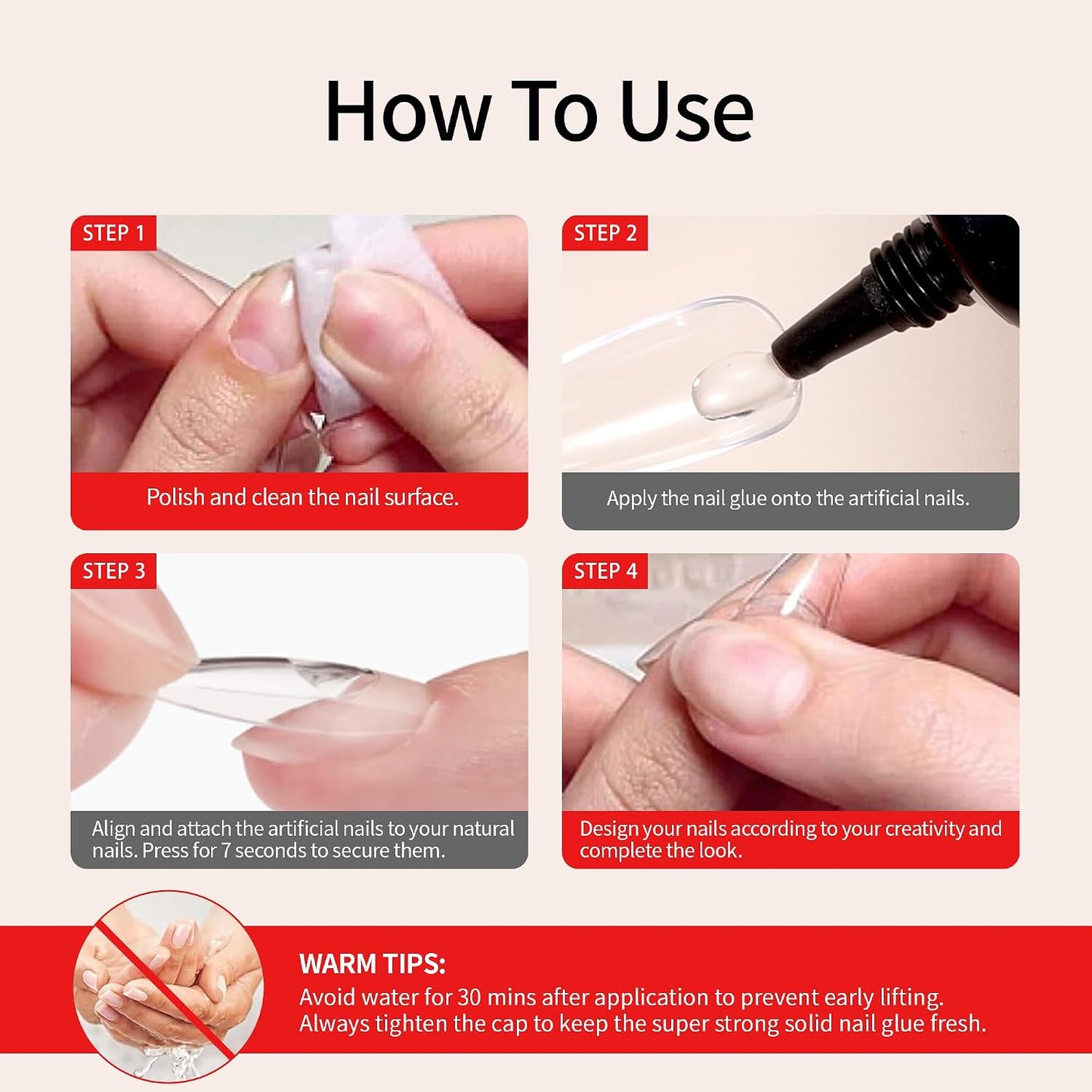 How To Use

STEP 1

Polish and clean the nail surface.

STEP 2

Apply the nail glue onto the artificial nails.

STEP 3

Align and attach the artificial nails to your natural nails. Press for 7 seconds to secure them.

STEP 4

Design your nails according to your creativity and complete the look.

WARM TIPS:
Avoid water for 30 mins after application to prevent early lifting.
Always tighten the cap to keep the super strong solid nail glue fresh.