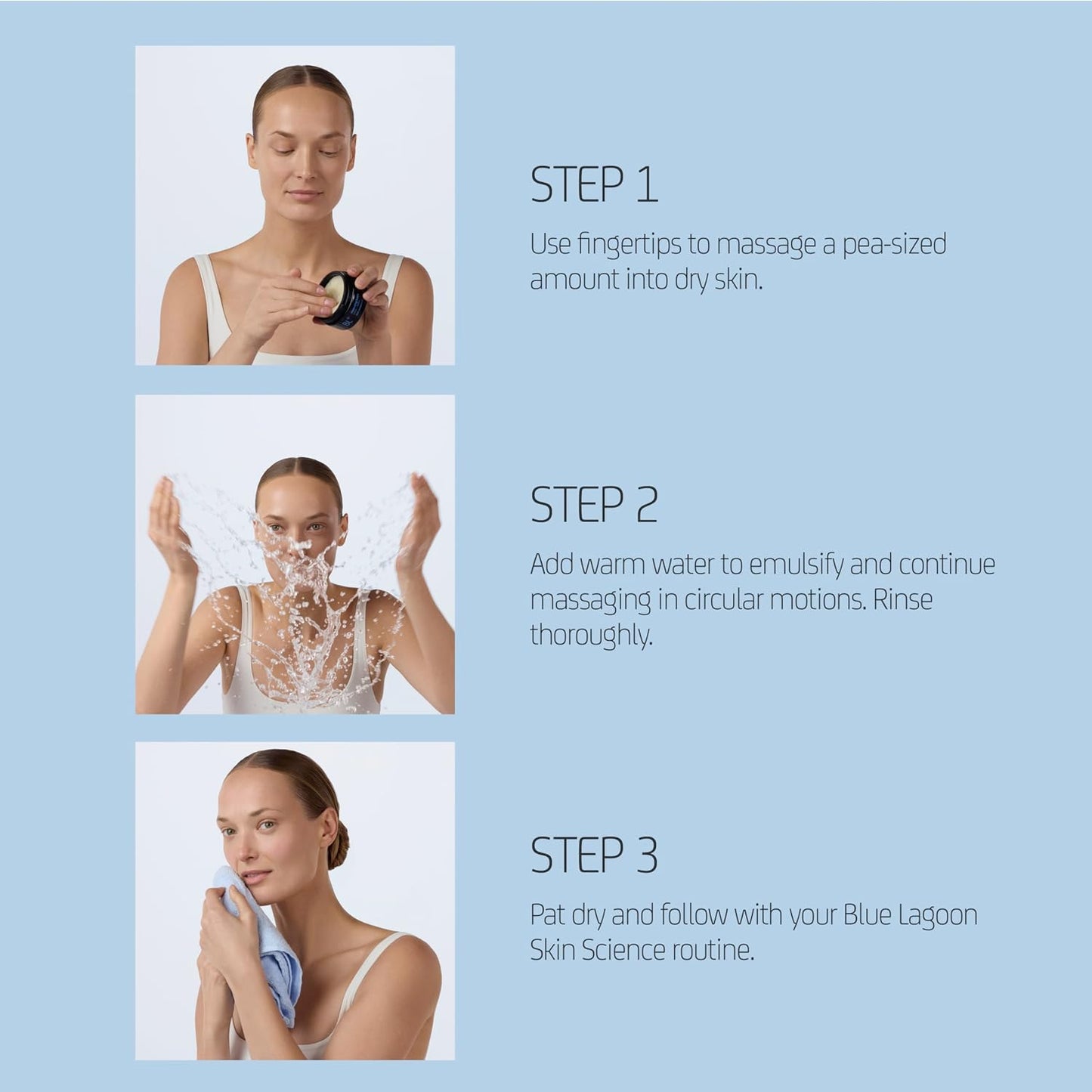 STEP 1

Use fingertips to massage a pea-sized amount into dry skin.

STEP 2

Add warm water to emulsify and continue massaging in circular motions. Rinse thoroughly.

STEP 3

Pat dry and follow with your Blue Lagoon Skin Science routine.