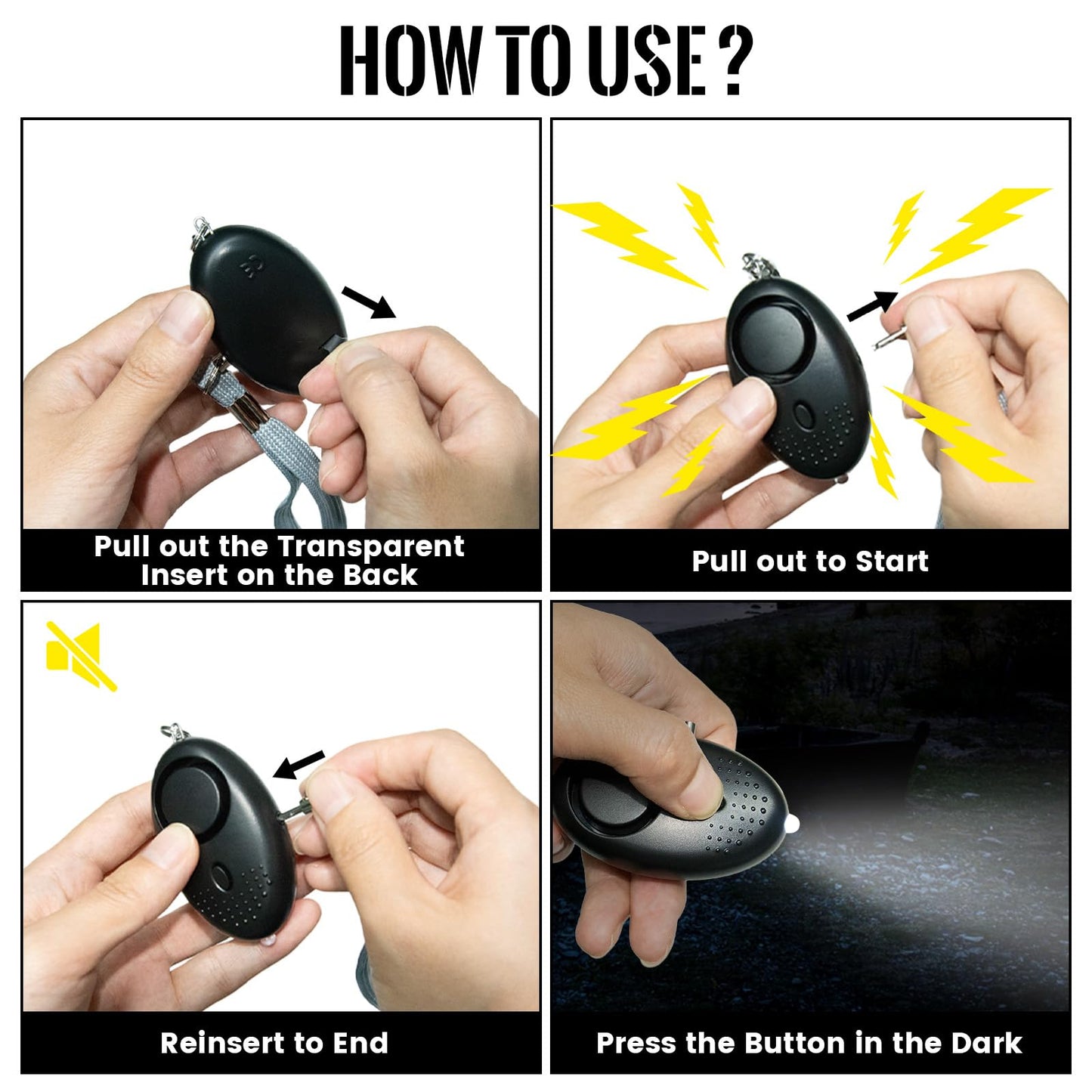 HOW TO USE ?

Pull out the Transparent Insert on the Back

Pull out to Start

Reinsert to End

Press the Button in the Dark