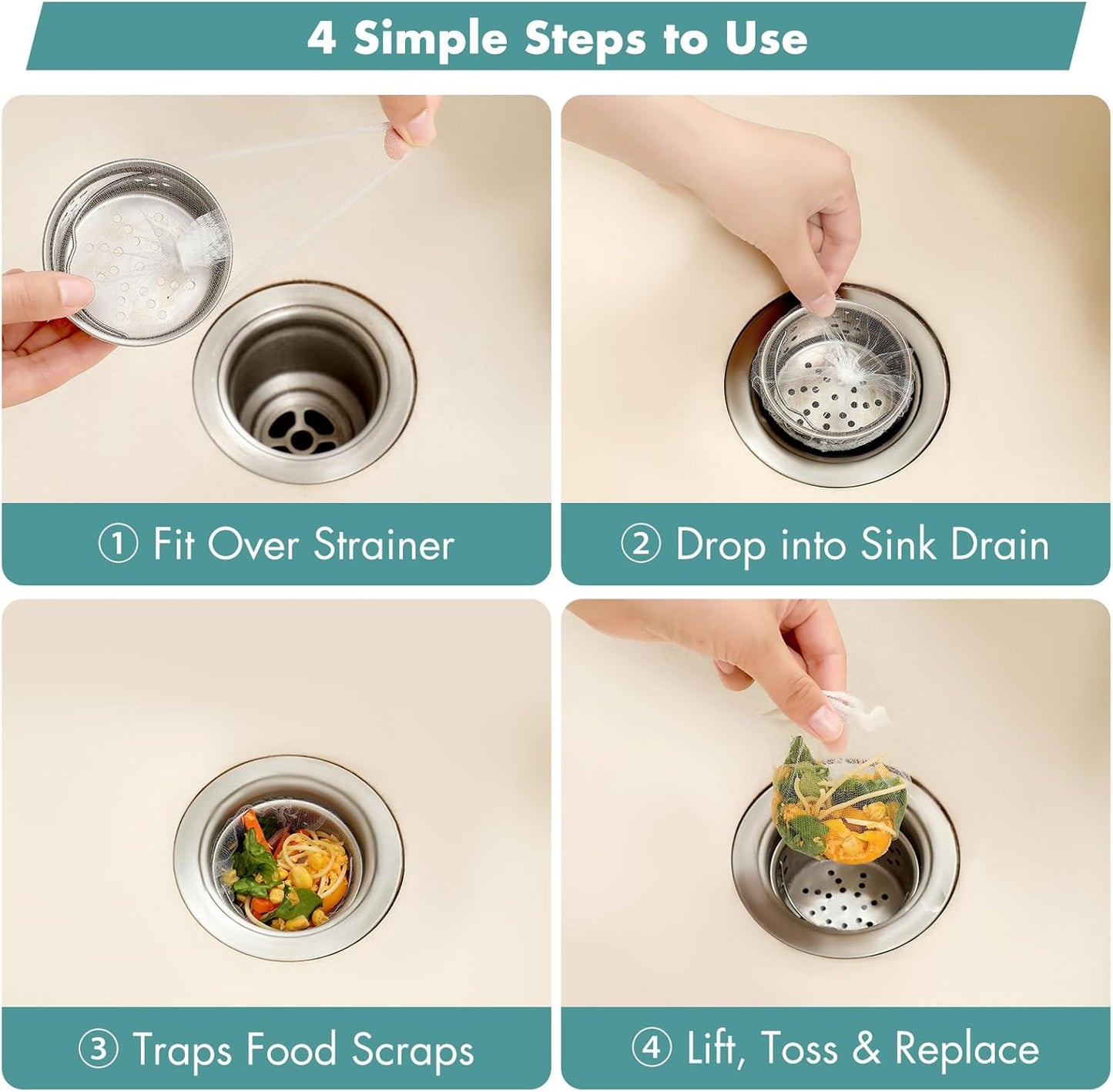 4 Simple Steps to Use

① Fit Over Strainer

② Drop into Sink Drain

③ Traps Food Scraps

④ Lift, Toss & Replace