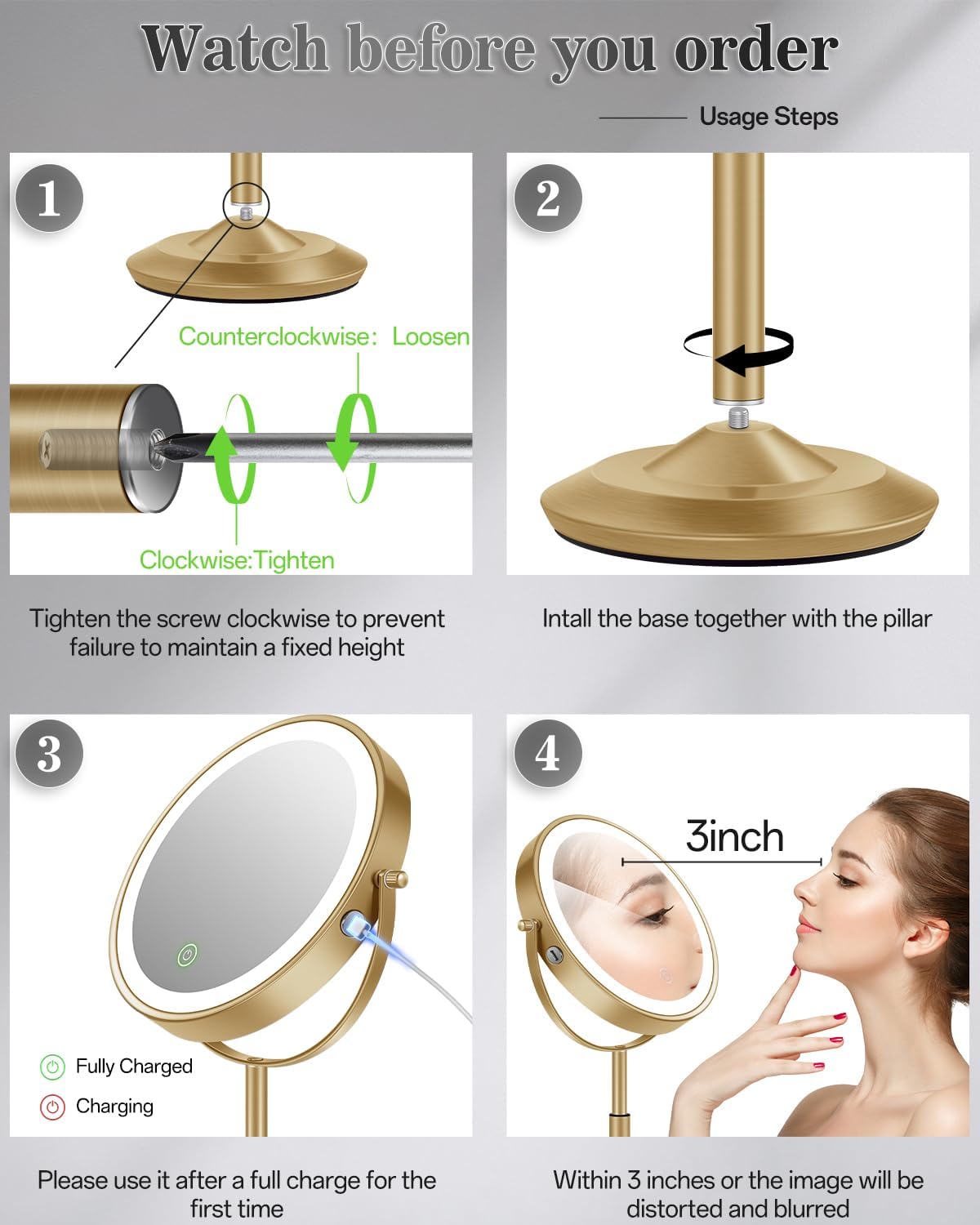 Watch before you order

Usage Steps

1

Counterclockwise: Loosen

Clockwise:Tighten

Tighten the screw clockwise to prevent failure to maintain a fixed height

2

Intall the base together with the pillar

3

Fully Charged

Charging

Please use it after a full charge for the first time

4

3inch

Within 3 inches or the image will be distorted and blurred