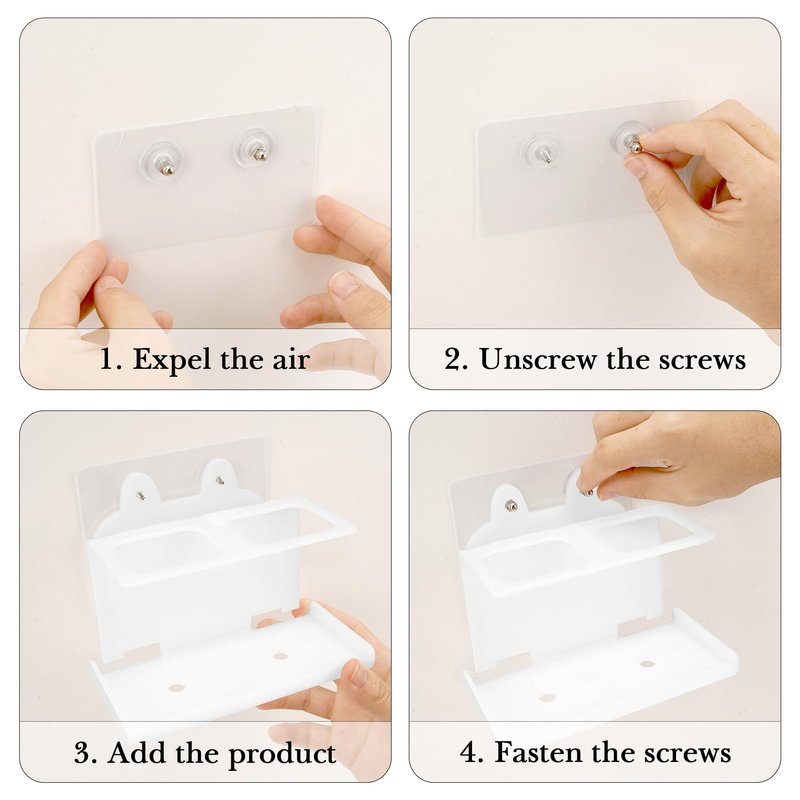 1. Expel the air

2. Unscrew the screws

3. Add the product

4. Fasten the screws