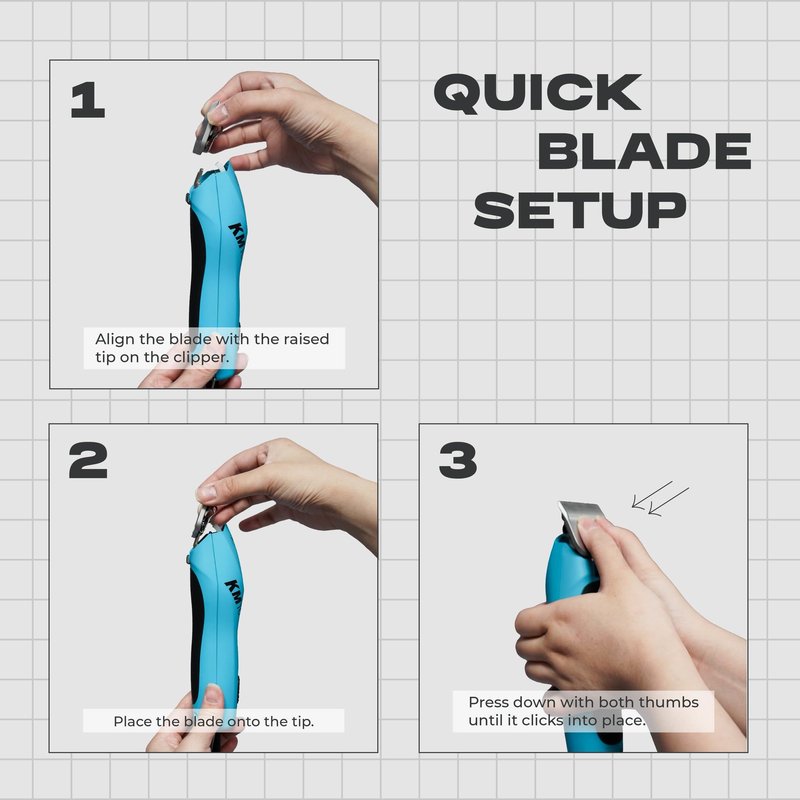 QUICK BLADE SETUP

1

KM

Align the blade with the raised tip on the clipper.

2

KM

Place the blade onto the tip.

3

Press down with both thumbs until it clicks into place.