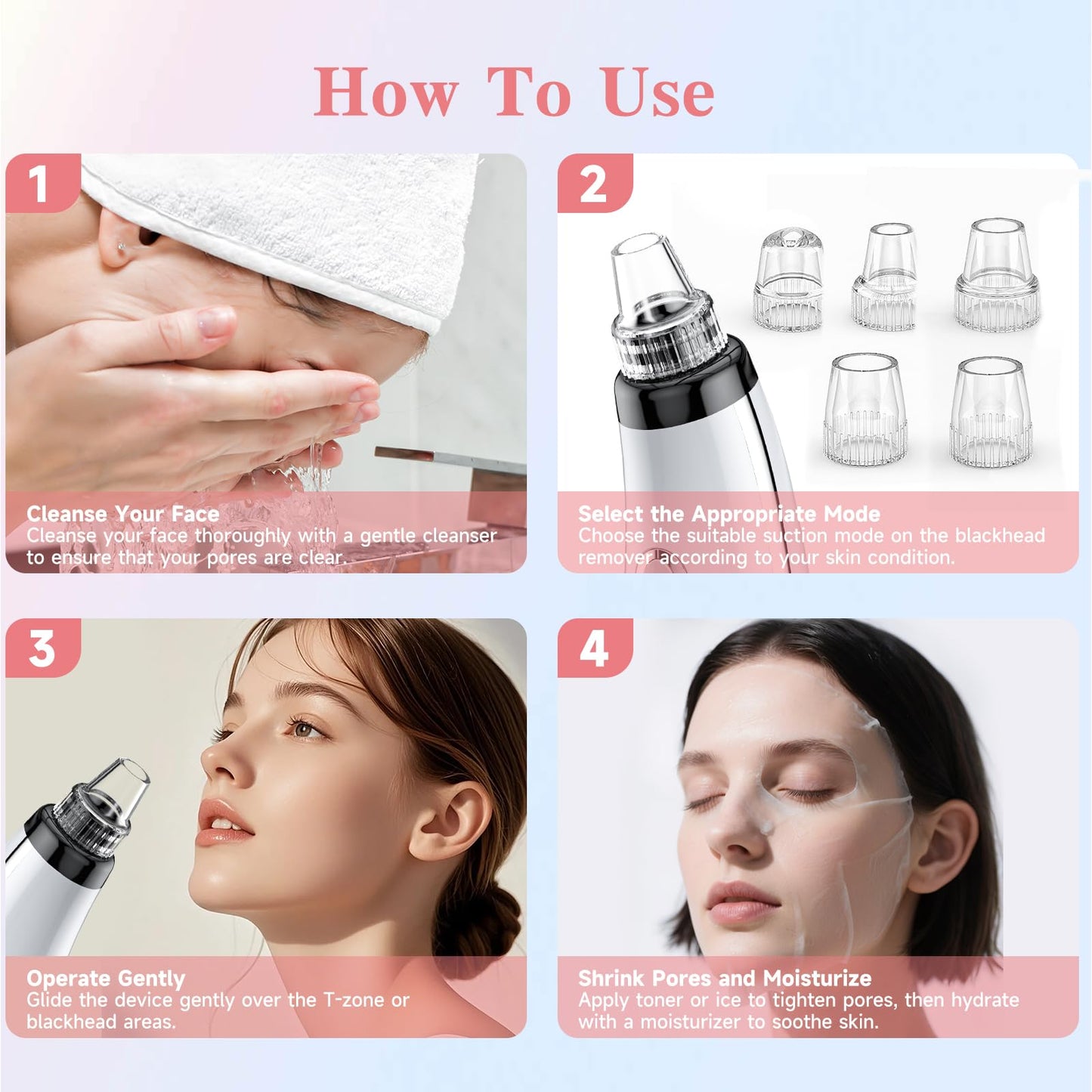 How To Use

1

Cleanse Your Face
Cleanse your face thoroughly with a gentle cleanser to ensure that your pores are clear.

2

Select the Appropriate Mode
Choose the suitable suction mode on the blackhead remover according to your skin condition.

3

Operate Gently
Glide the device gently over the T-zone or blackhead areas.

4

Shrink Pores and Moisturize
Apply toner or ice to tighten pores, then hydrate with a moisturizer to soothe skin.