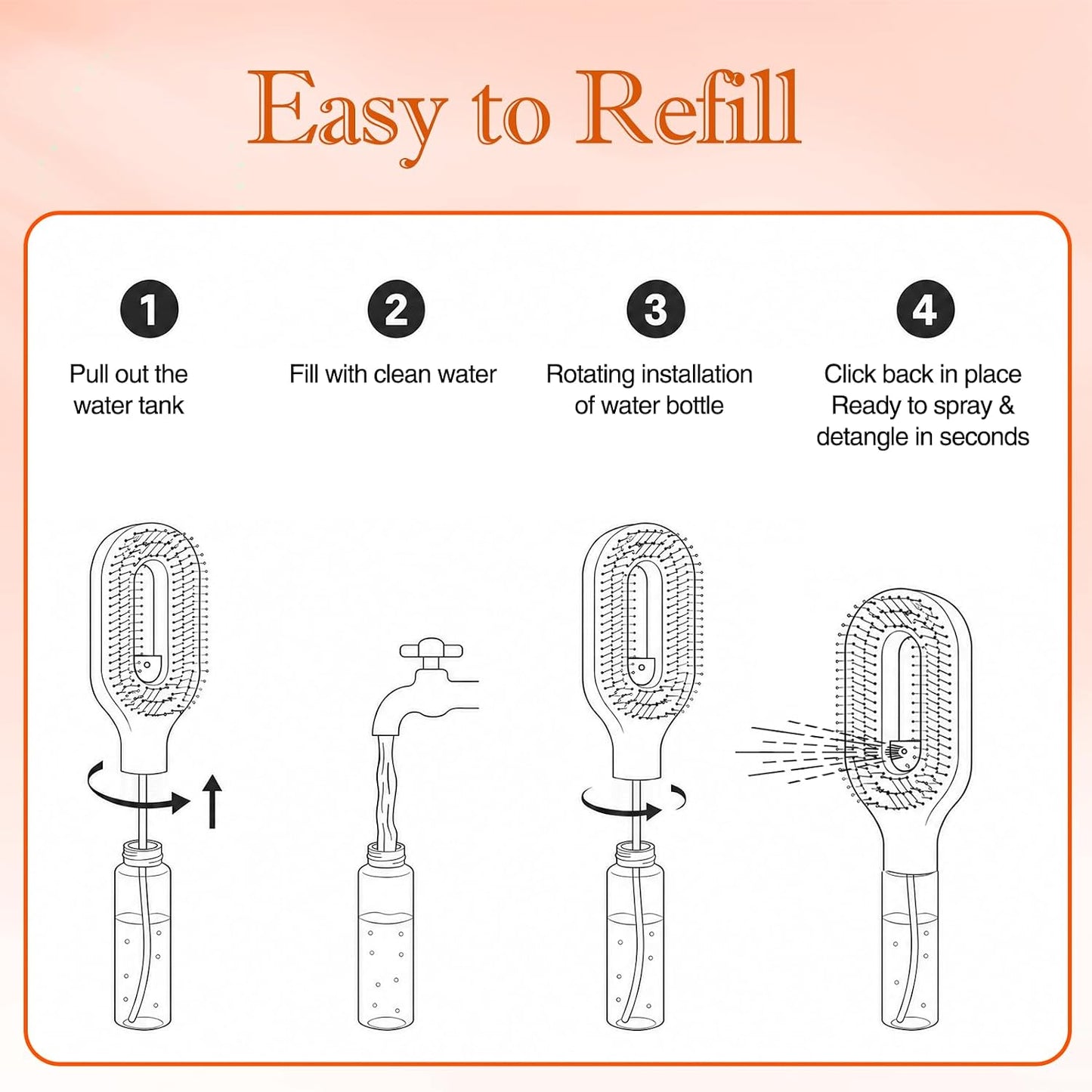 Easy to Refill

1
Pull out the water tank

2
Fill with clean water

3
Rotating installation of water bottle

4
Click back in place
Ready to spray & detangle in seconds