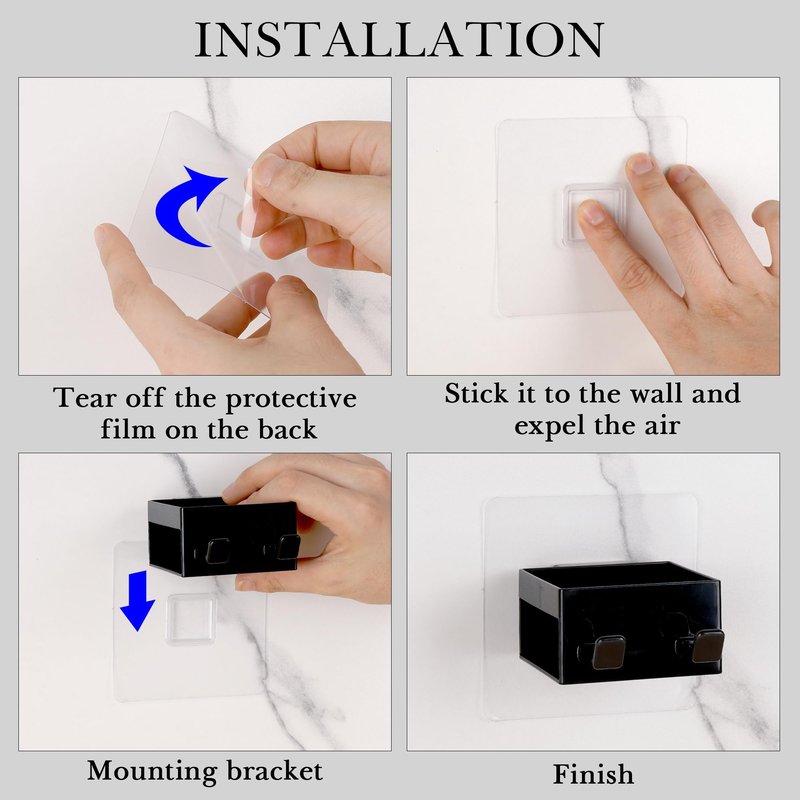 INSTALLATION

Tear off the protective film on the back

Stick it to the wall and expel the air

Mounting bracket

Finish