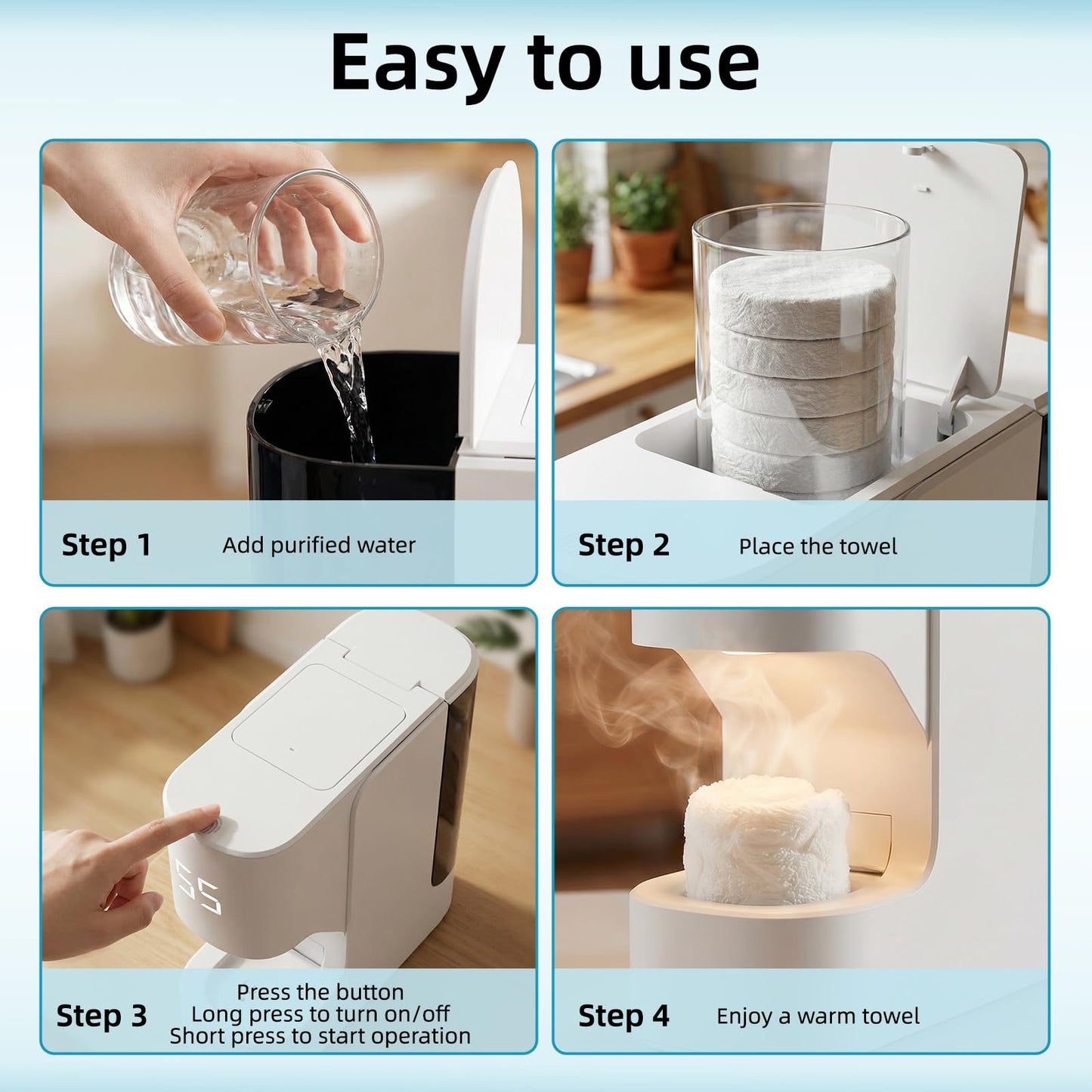 Easy to use

Step 1 Add purified water

Step 2 Place the towel

55

Step 3 Press the button
Long press to turn on/off
Short press to start operation

Step 4 Enjoy a warm towel