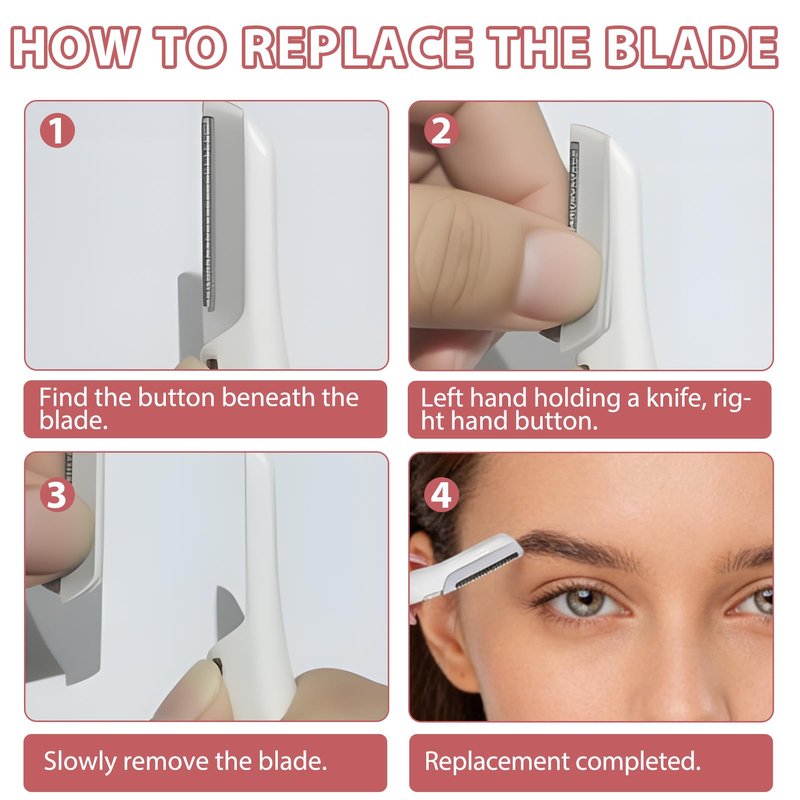 HOW TO REPLACE THE BLADE

1

Find the button beneath the blade.

2

Left hand holding a knife, right hand button.

3

Slowly remove the blade.

4

Replacement completed.