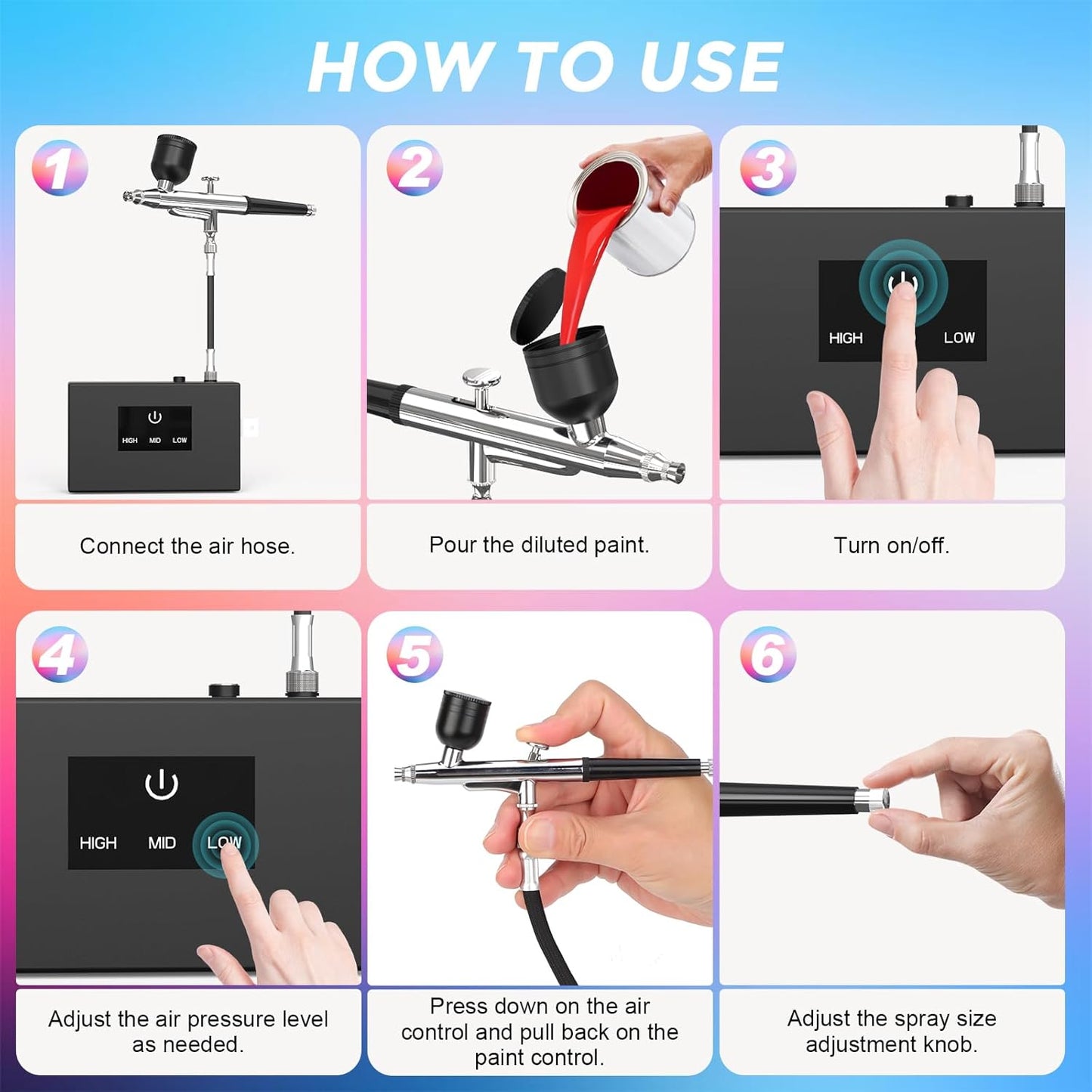 HOW TO USE

1

HIGH MID LOW

Connect the air hose.

2

Pour the diluted paint.

3

HIGH LOW

Turn on/off.

4

HIGH MID LOW

Adjust the air pressure level as needed.

5

Press down on the air control and pull back on the paint control.

6

Adjust the spray size adjustment knob.