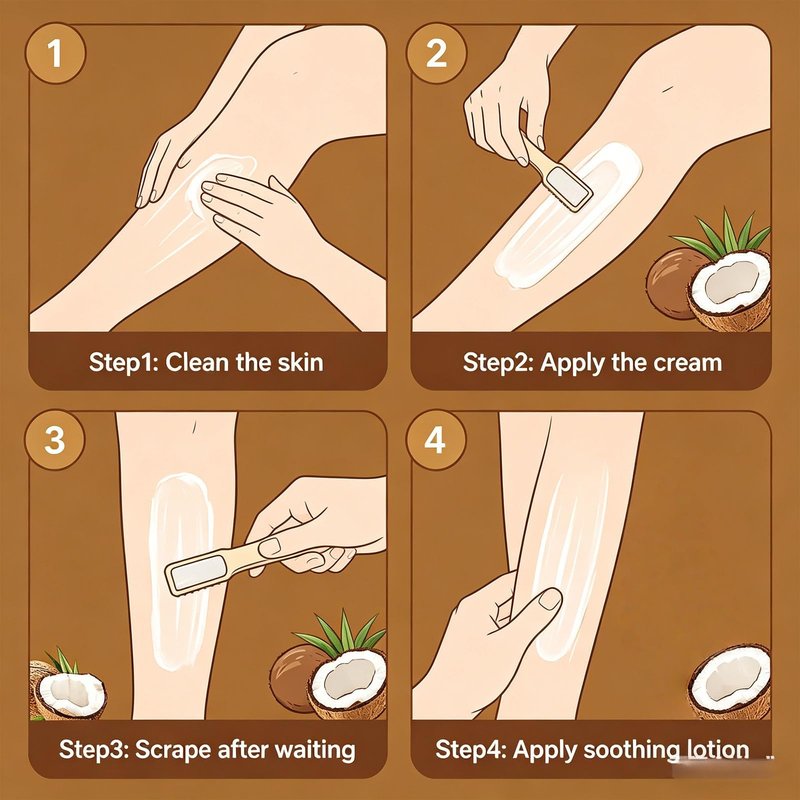 1

Step1: Clean the skin

2

Step2: Apply the cream

3

Step3: Scrape after waiting

4

Step4: Apply soothing lotion