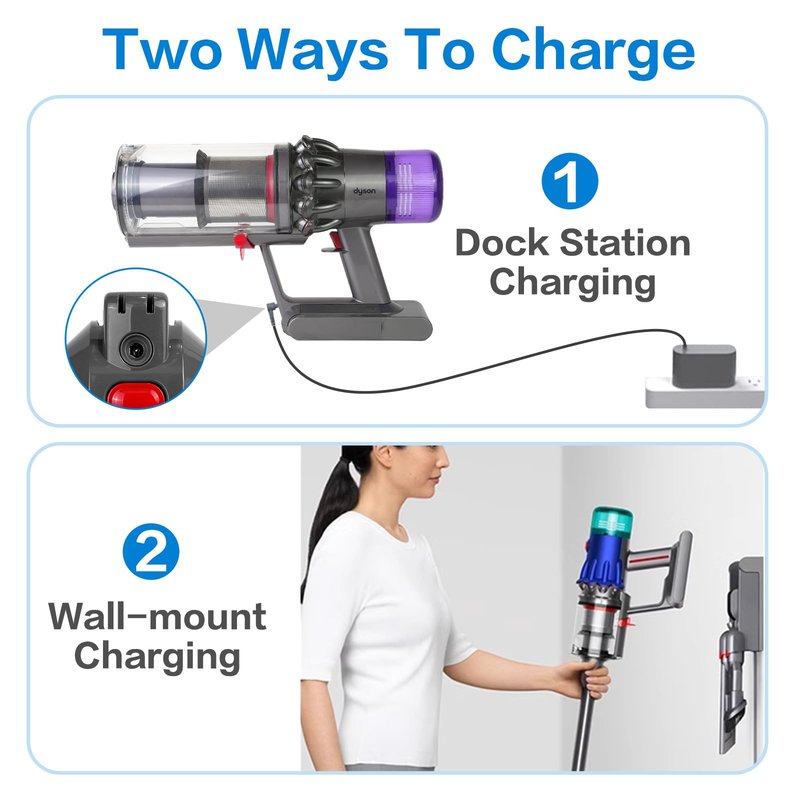 Two Ways To Charge

dyson

1
Dock Station Charging

2
Wall-mount Charging