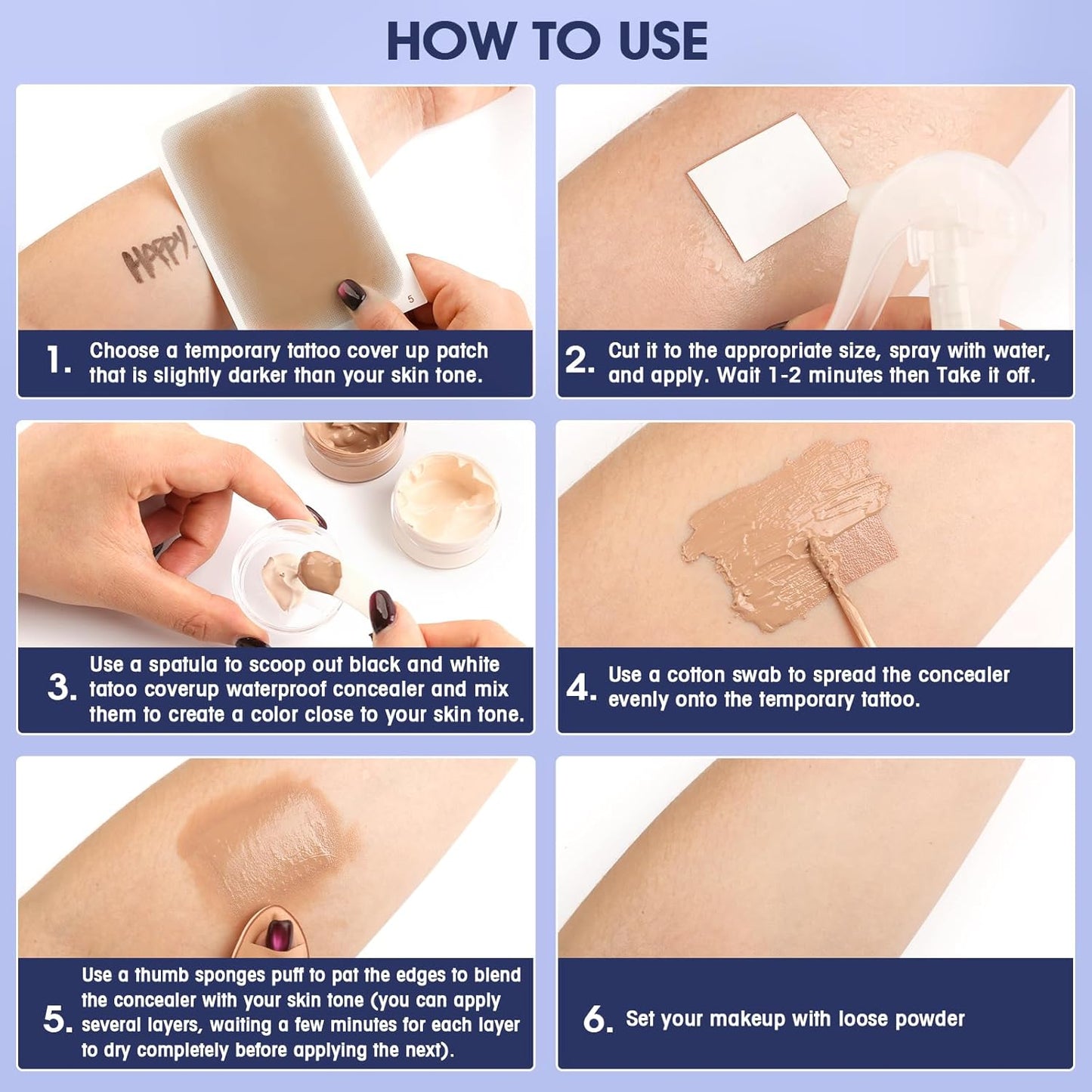 HOW TO USE

HAPPY

5

1. Choose a temporary tattoo cover up patch that is slightly darker than your skin tone.

2. Cut it to the appropriate size, spray with water, and apply. Wait 1-2 minutes then Take it off.

3. Use a spatula to scoop out black and white tatoo coverup waterproof concealer and mix them to create a color close to your skin tone.

4. Use a cotton swab to spread the concealer evenly onto the temporary tattoo.

5. Use a thumb sponges puff to pat the edges to blend the concealer with your skin tone (you can apply several layers, waiting a few minutes for each layer to dry completely before applying the next).

6. Set your makeup with loose powder