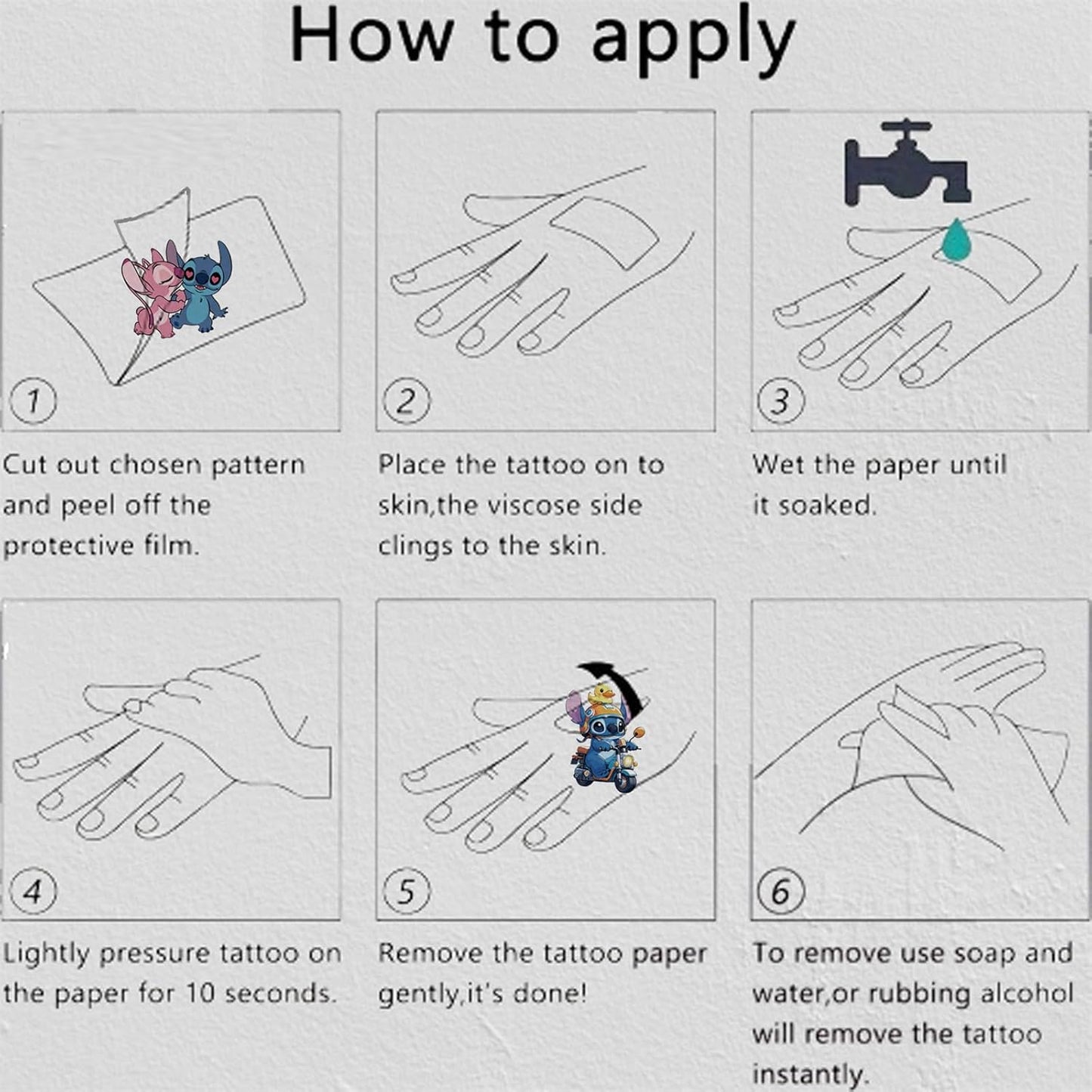 How to apply

1

Cut out chosen pattern and peel off the protective film.

2

Place the tattoo on to skin,the viscose side clings to the skin.

3

Wet the paper until it soaked.

4

Lightly pressure tattoo on the paper for 10 seconds.

5

Remove the tattoo paper gently,it's done!

6

To remove use soap and water,or rubbing alcohol will remove the tattoo instantly.